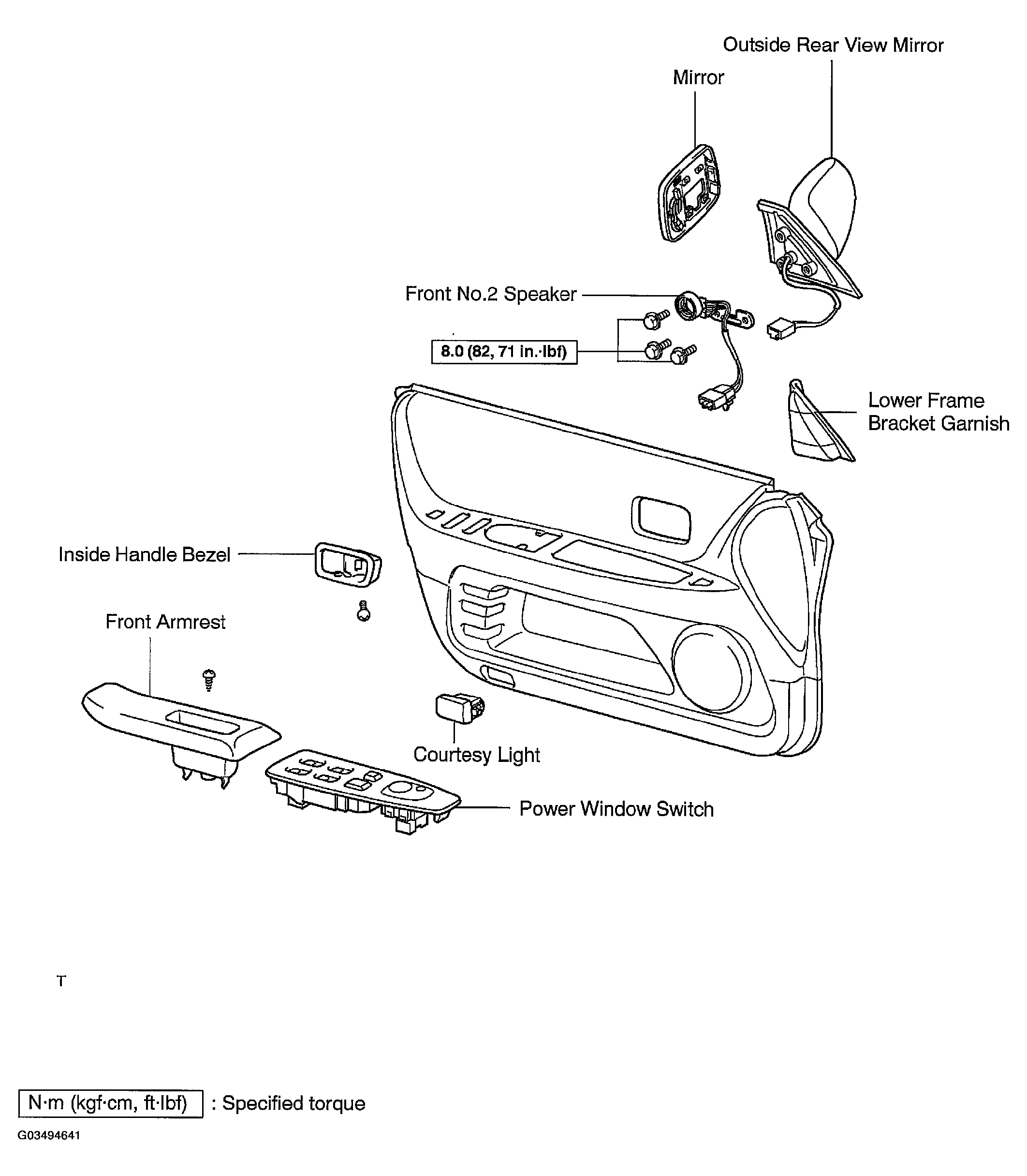 Outside Rear View Mirror

Mirror

Front No.2 Speaker

8.0 (82, 71 in.·lbf)

Lower Frame Bracket Garnish

Inside Handle Bezel

Front Armrest

Courtesy Light

Power Window Switch

T

N·m (kgf·cm, ft·lbf) : Specified torque

G03494641