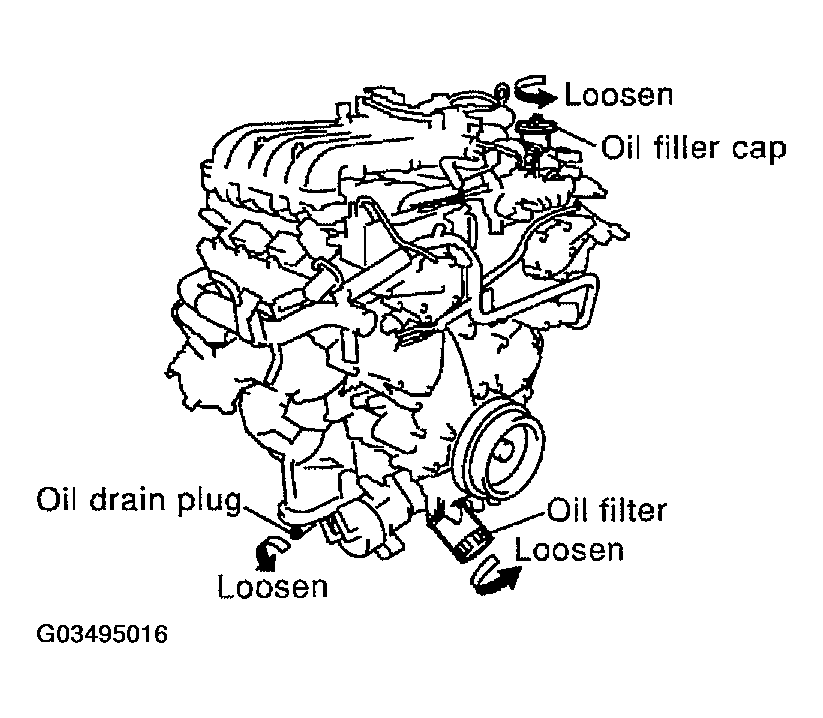 Loosen
Oil filler cap
Oil drain plug
Oil filter
Loosen
Loosen
G03495016