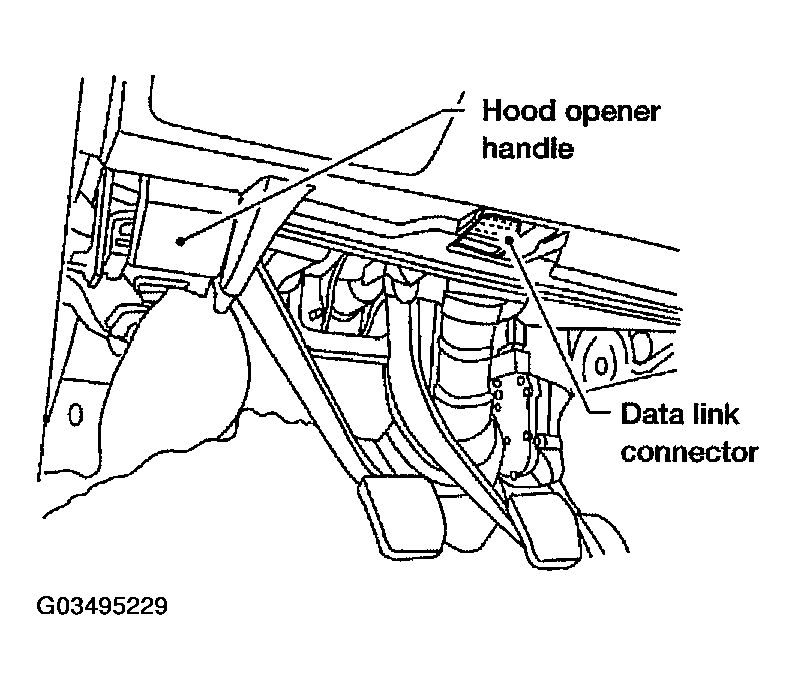 Hood opener handle

Data link connector

G03495229