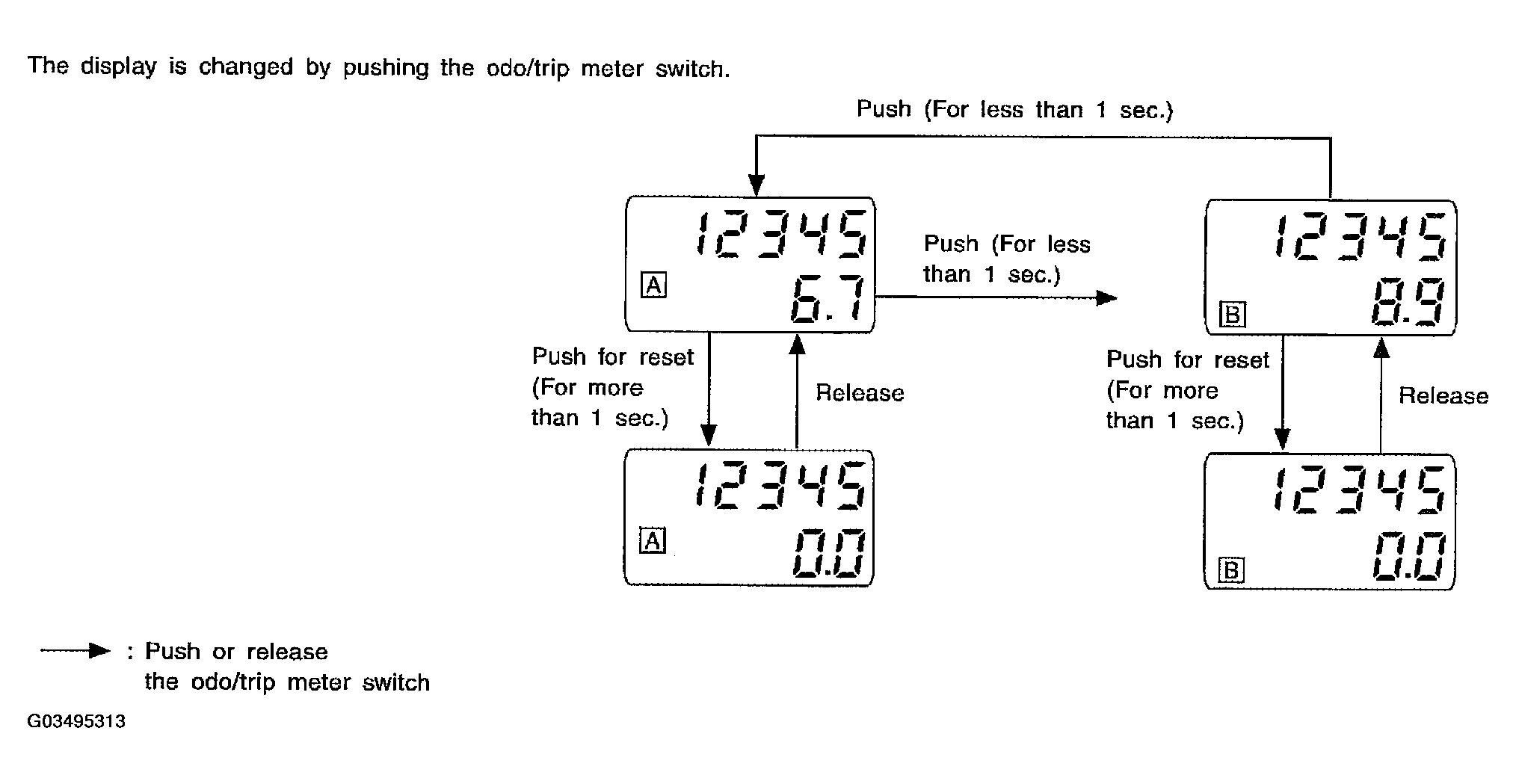 The display is changed by pushing the odo/trip meter switch.

Push (For less than 1 sec.)

12345
A
6.7

Push (For less than 1 sec.)

12345
B
8.9

Push for reset (For more than 1 sec.)

Release

Push for reset (For more than 1 sec.)

Release

12345
A
0.0

12345
B
0.0

: Push or release the odo/trip meter switch

G03495313