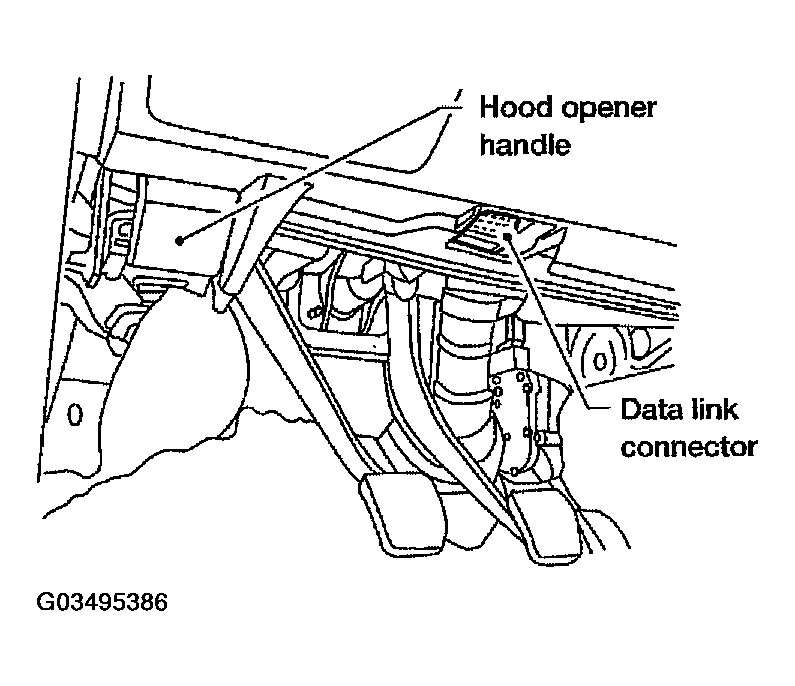 Hood opener handle

Data link connector

G03495386