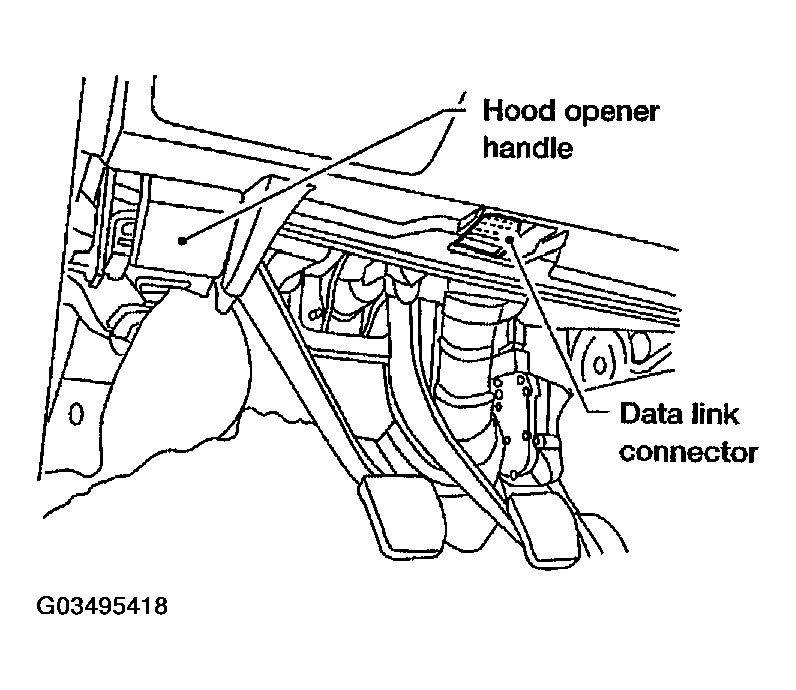 Hood opener handle

Data link connector

G03495418