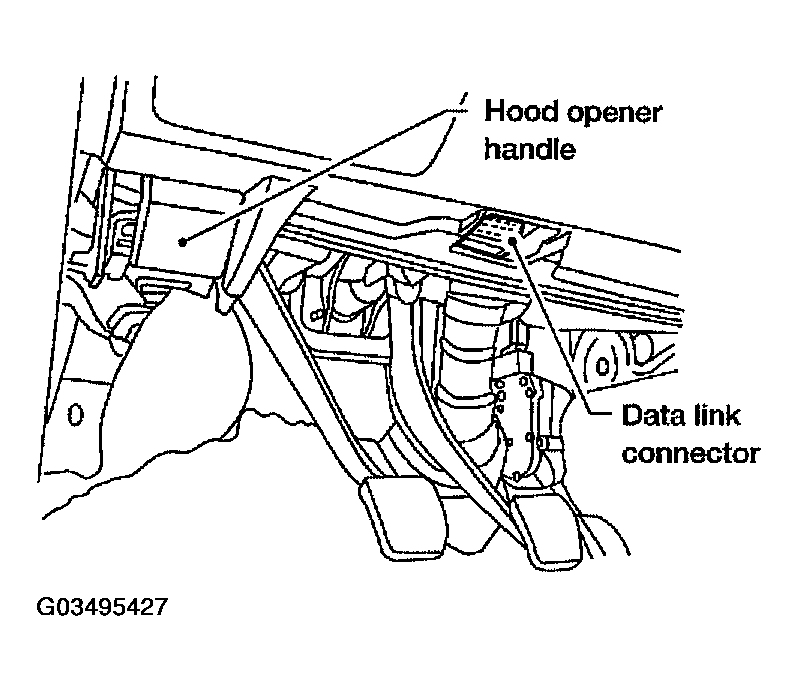 Hood opener handle

Data link connector

G03495427