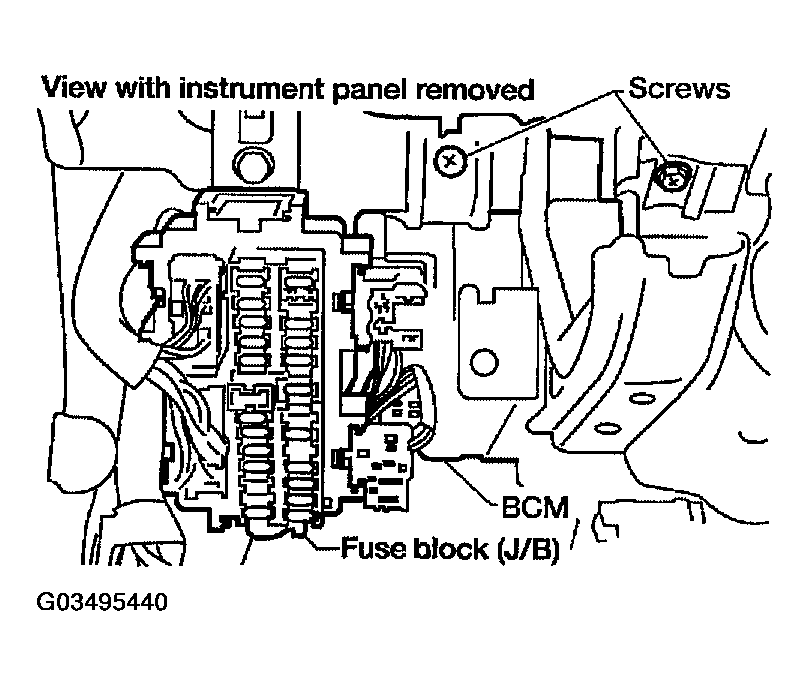 View with instrument panel removed

Screws

BCM

Fuse block (J/B)

G03495440