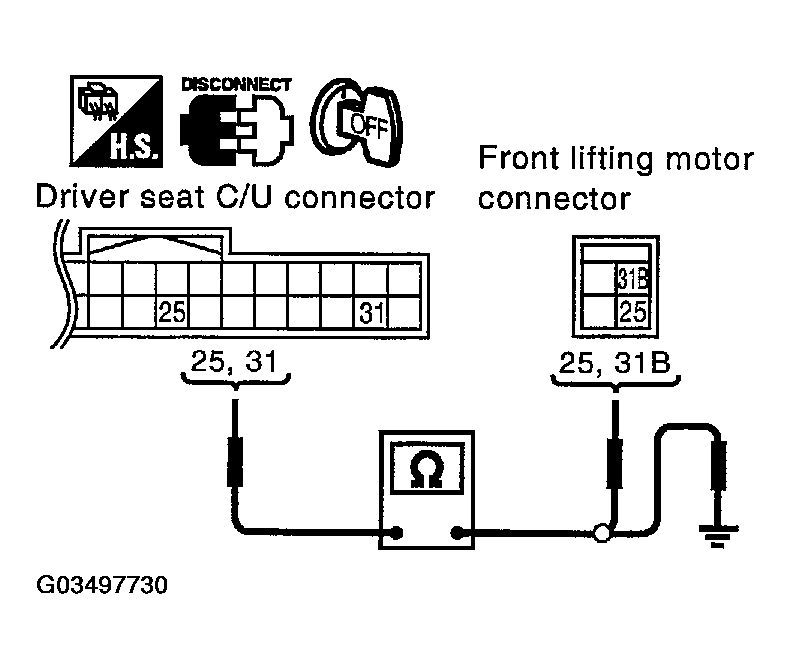 H.S.
DISCONNECT
OFF

Driver seat C/U connector

25
31

25, 31

Front lifting motor connector

31B
25

25, 31B

Ω

G03497730