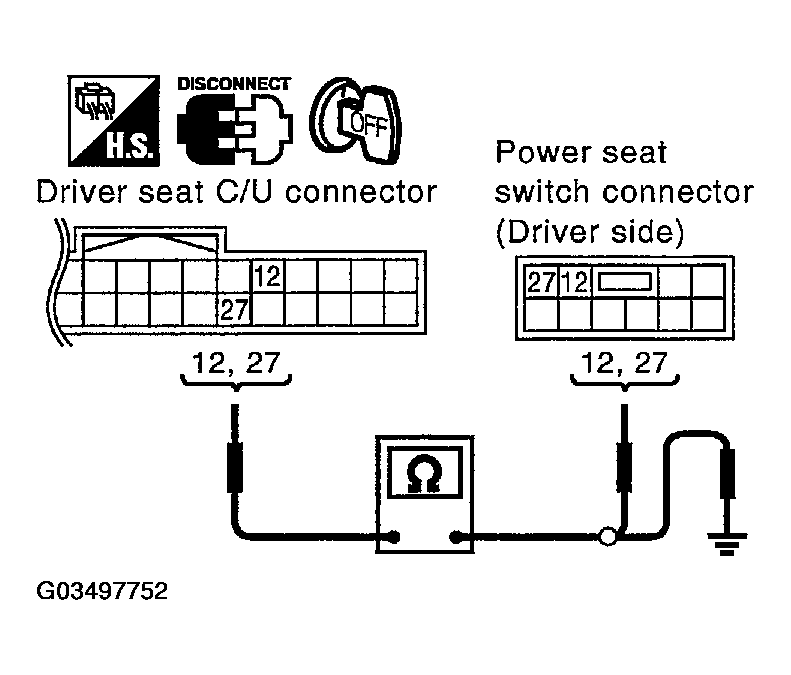 H.S.

DISCONNECT

OFF

Driver seat C/U connector

12

27

12, 27

Power seat switch connector (Driver side)

27 12

12, 27

$\Omega$

G03497752