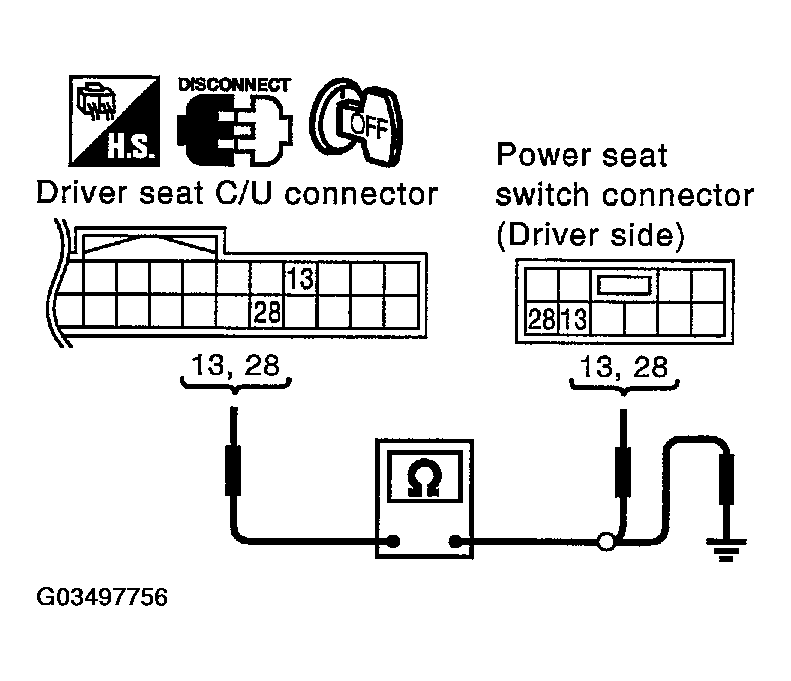 H.S.
DISCONNECT
OFF

Driver seat C/U connector

13
28

13, 28

Power seat switch connector (Driver side)

28 13

13, 28

Ω

G03497756