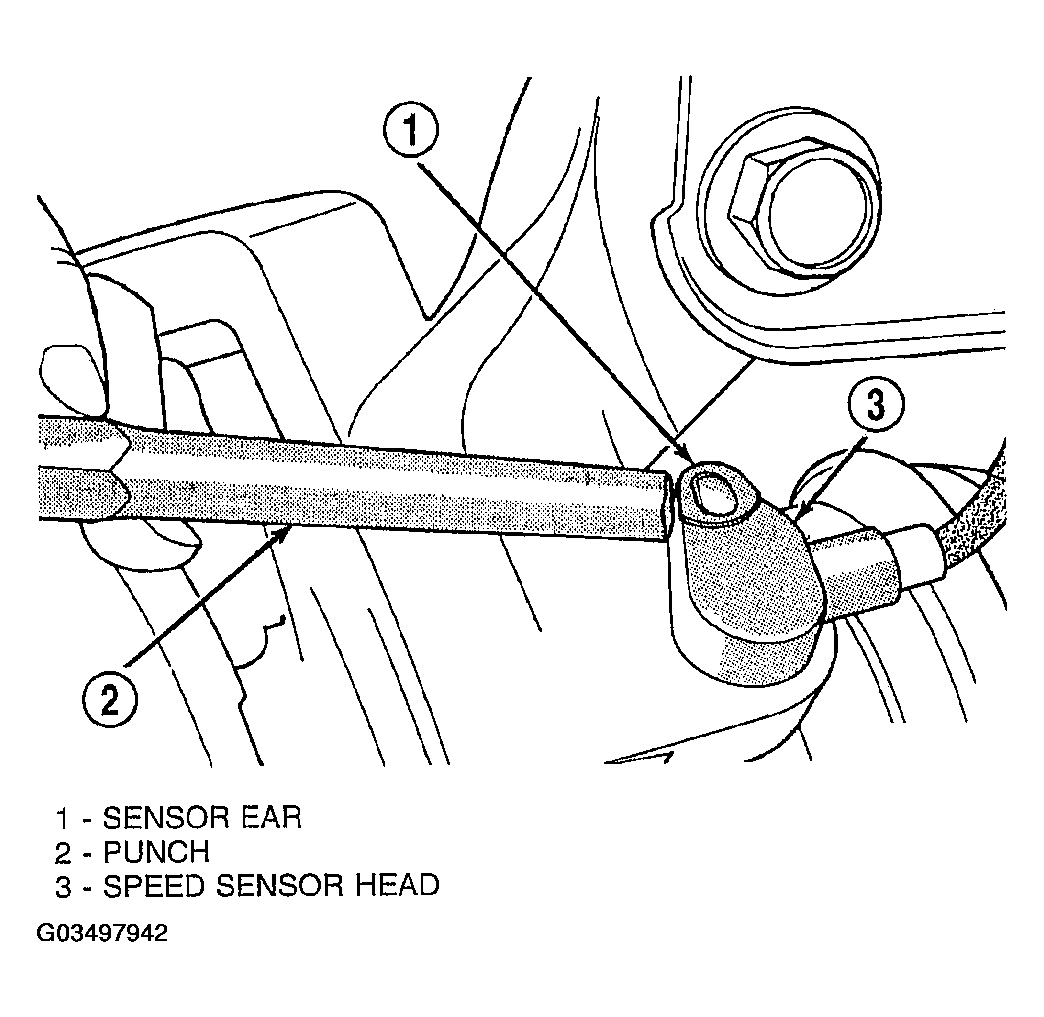 1

3

2

1 - SENSOR EAR
2 - PUNCH
3 - SPEED SENSOR HEAD

G03497942