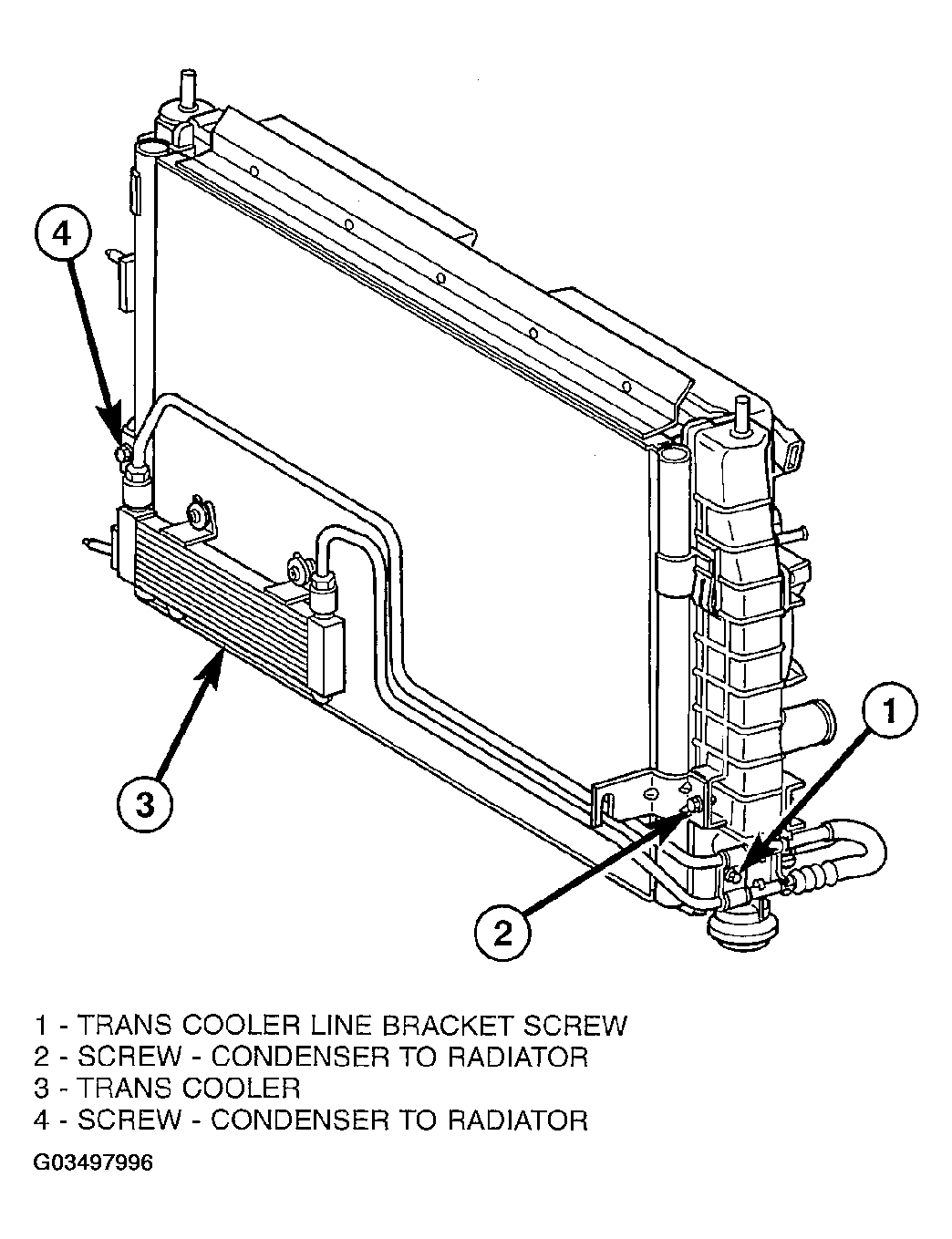 4

1

3

2

1 - TRANS COOLER LINE BRACKET SCREW
2 - SCREW - CONDENSER TO RADIATOR
3 - TRANS COOLER
4 - SCREW - CONDENSER TO RADIATOR

G03497996