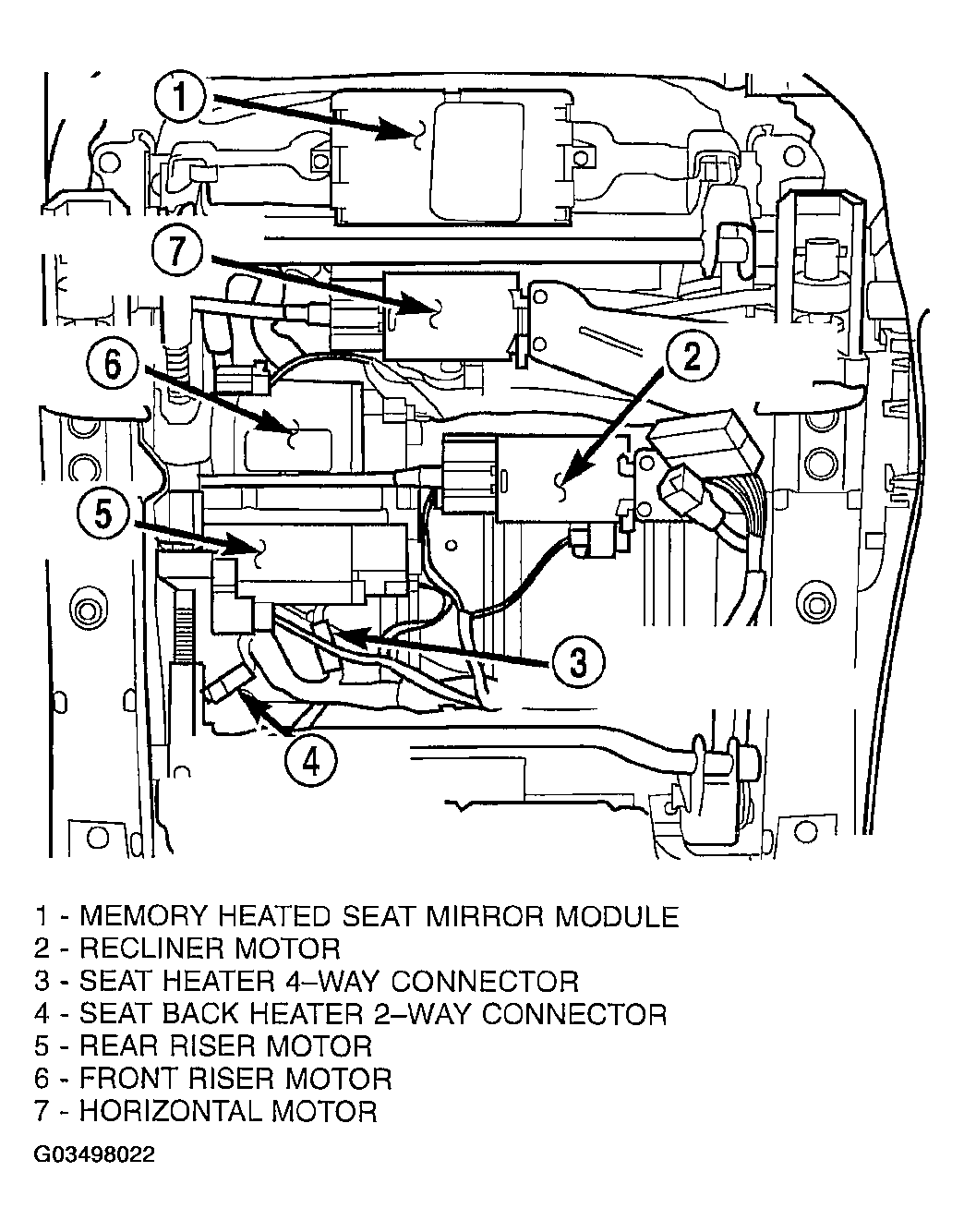 1
7
6
2
5
3
4

1 - MEMORY HEATED SEAT MIRROR MODULE
2 - RECLINER MOTOR
3 - SEAT HEATER 4–WAY CONNECTOR
4 - SEAT BACK HEATER 2–WAY CONNECTOR
5 - REAR RISER MOTOR
6 - FRONT RISER MOTOR
7 - HORIZONTAL MOTOR

G03498022