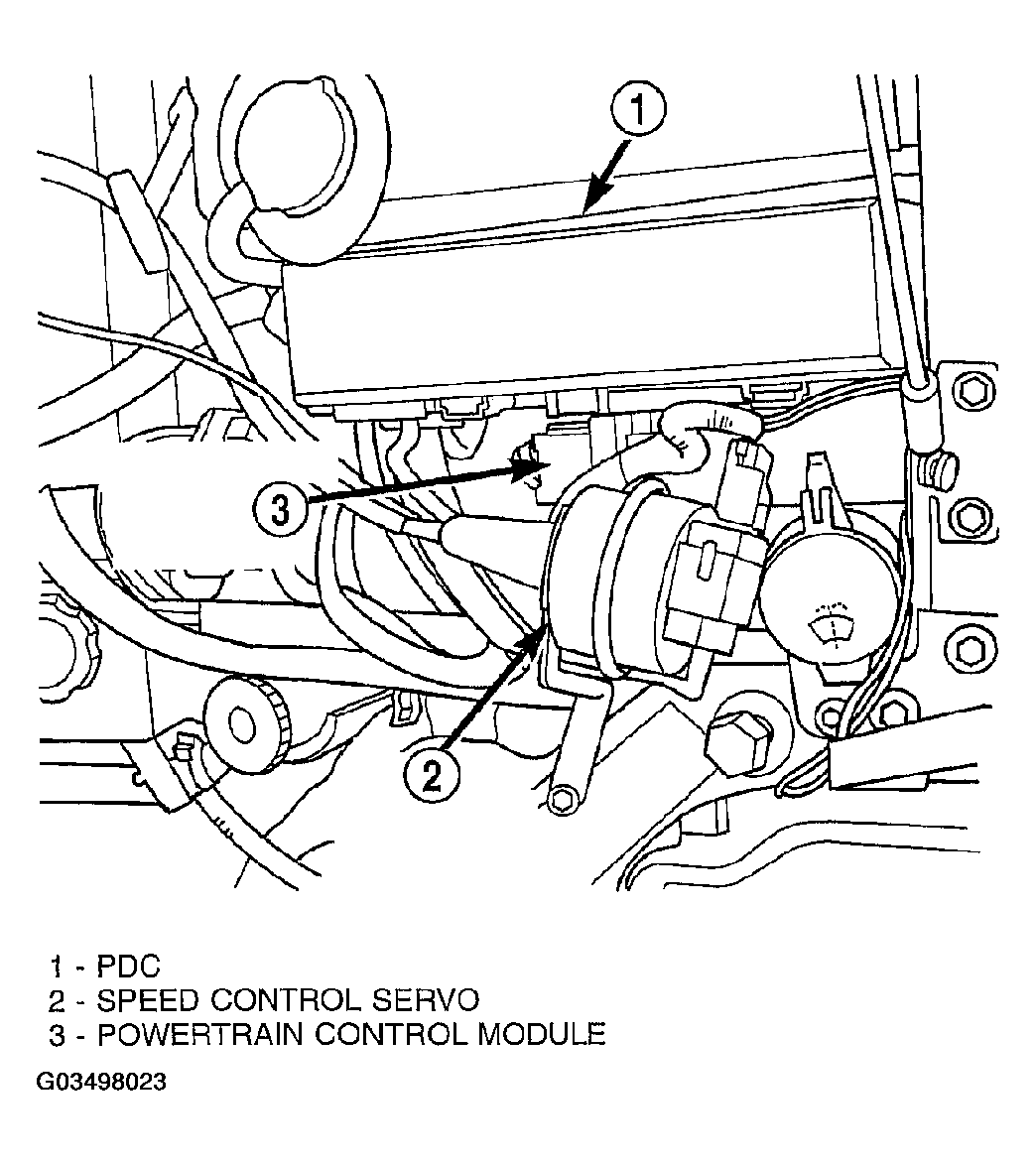 1

3

2

1 - PDC
2 - SPEED CONTROL SERVO
3 - POWERTRAIN CONTROL MODULE

G03498023