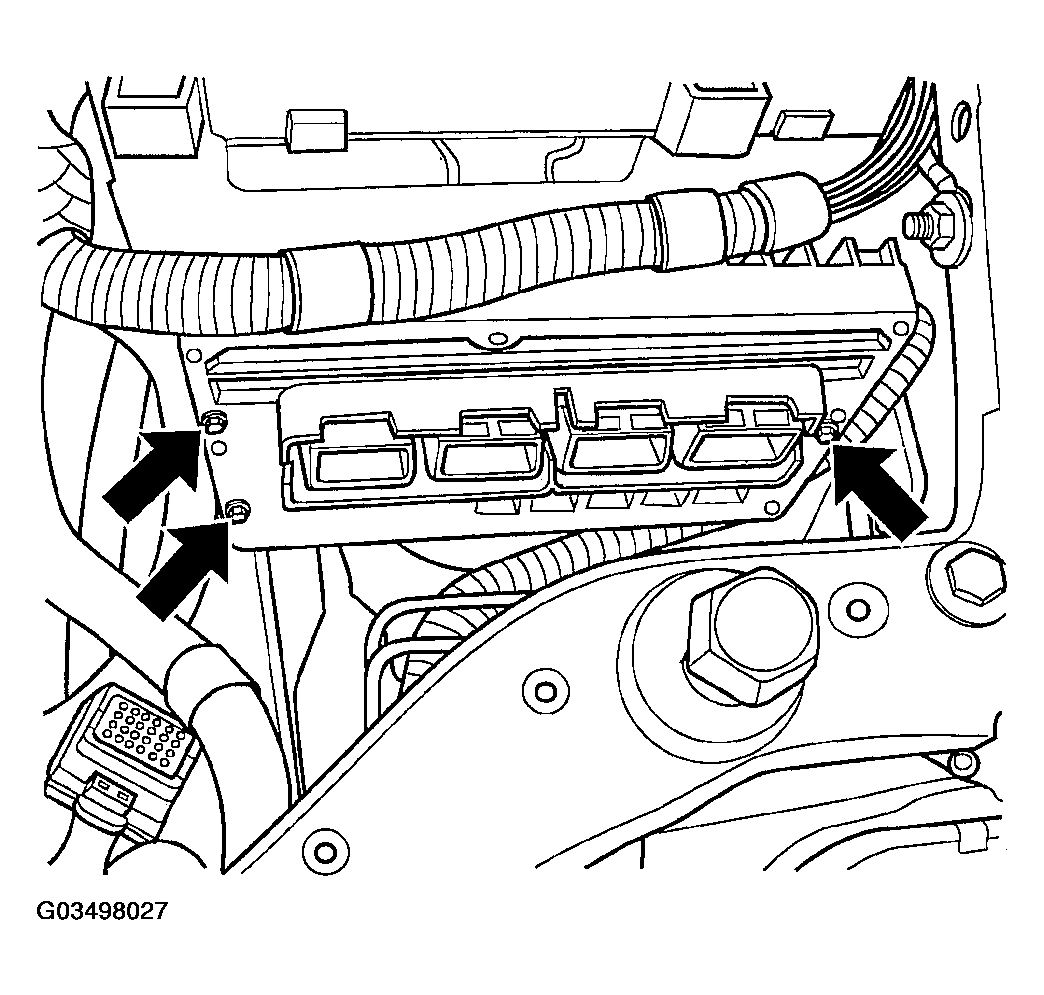 G03498027