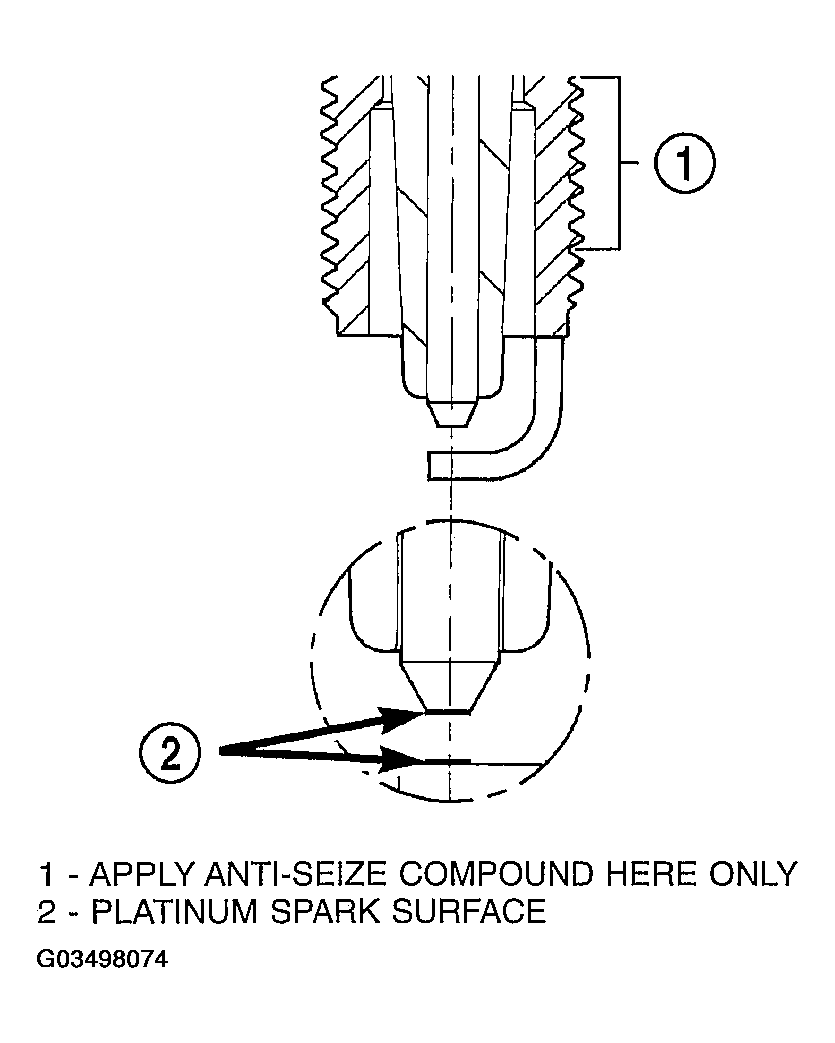 1

2

1 - APPLY ANTI-SEIZE COMPOUND HERE ONLY
2 - PLATINUM SPARK SURFACE

G03498074