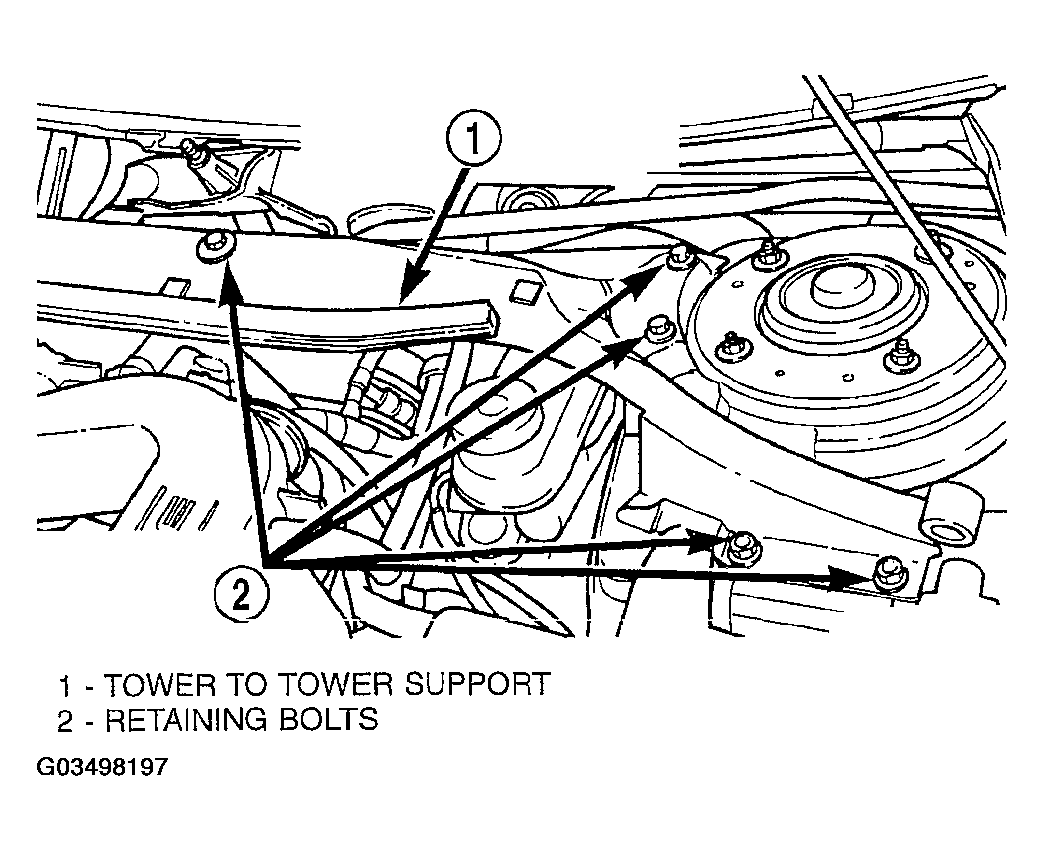 1

2

1 - TOWER TO TOWER SUPPORT
2 - RETAINING BOLTS

G03498197