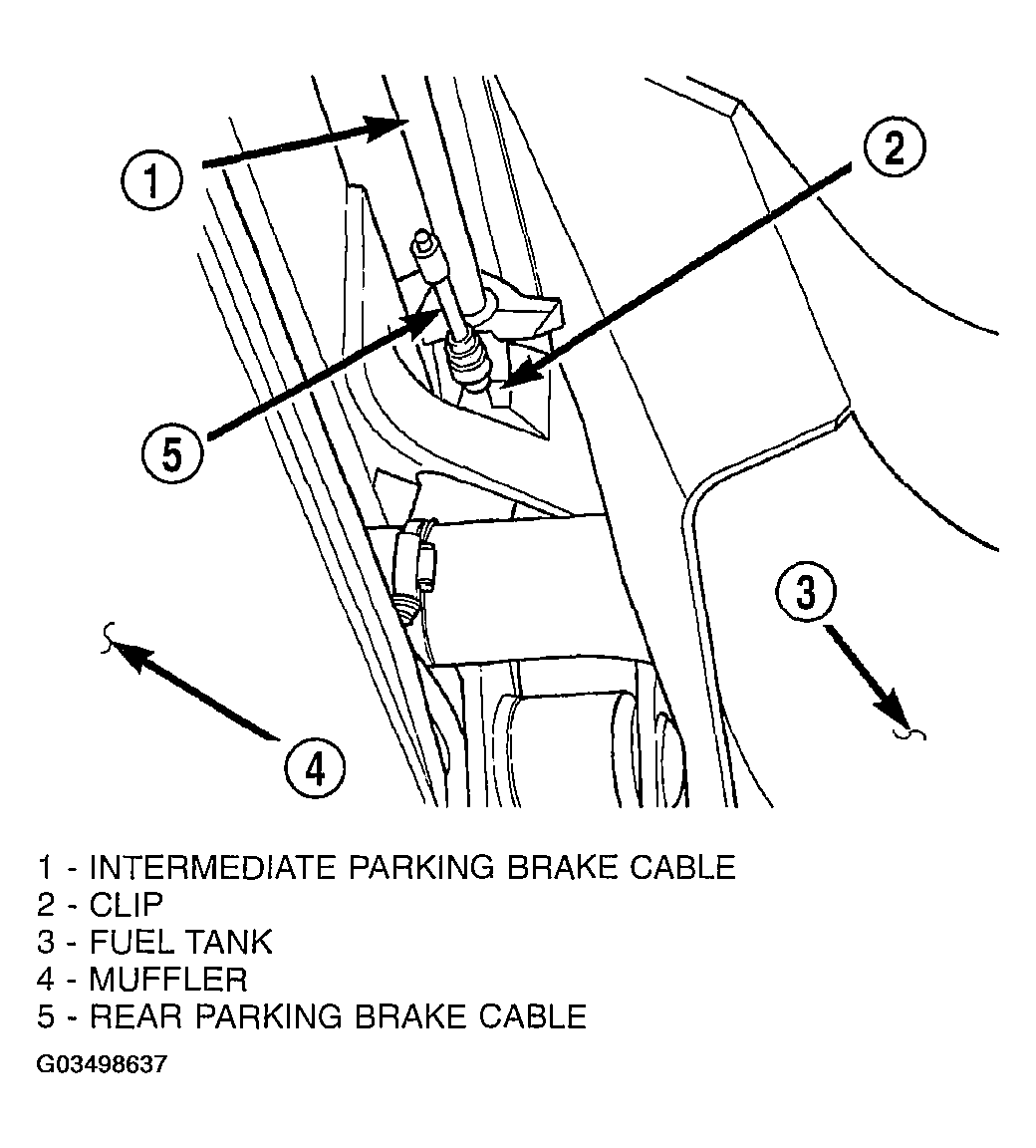 1
2
5
3
4

1 - INTERMEDIATE PARKING BRAKE CABLE
2 - CLIP
3 - FUEL TANK
4 - MUFFLER
5 - REAR PARKING BRAKE CABLE

G03498637