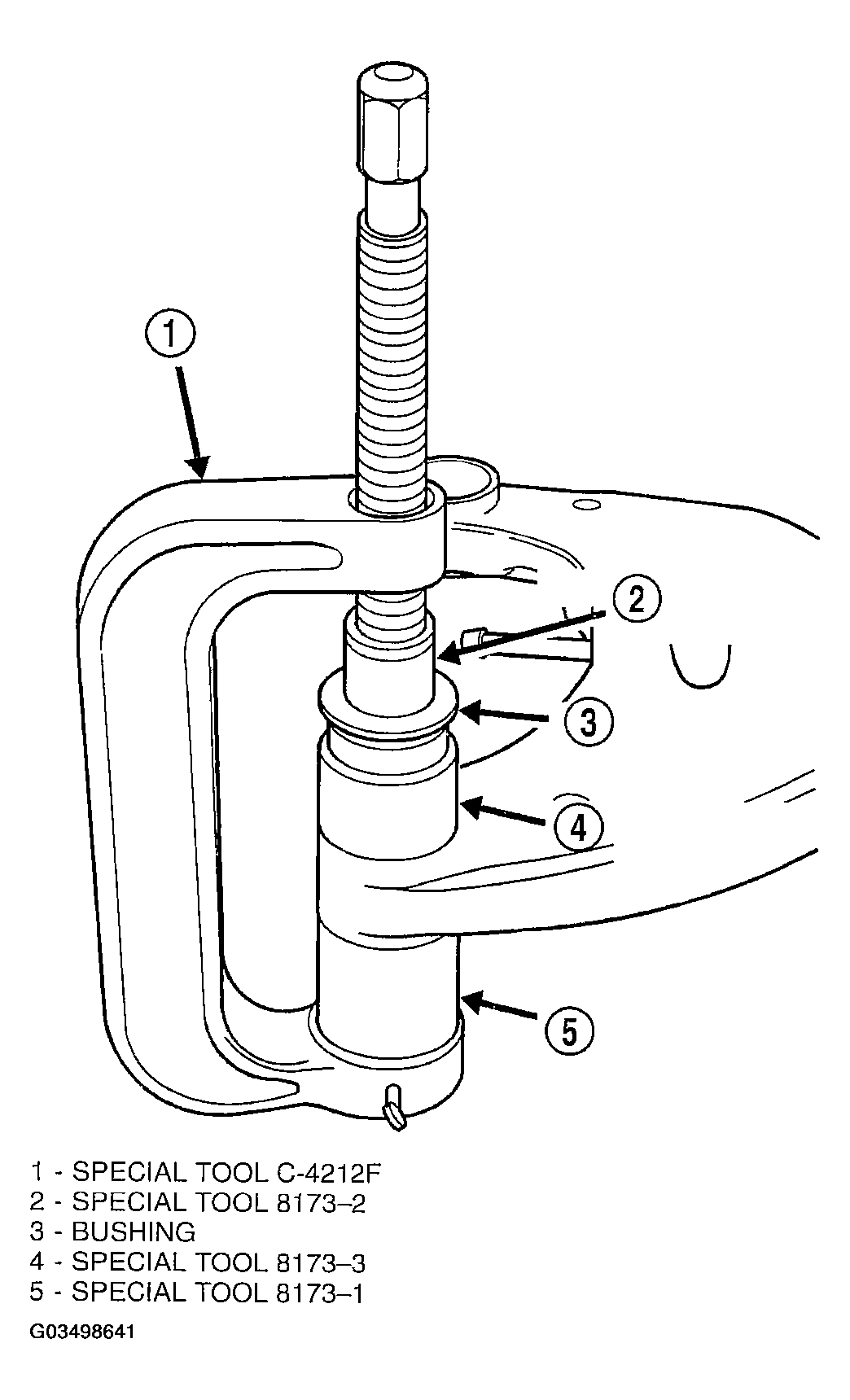 1
2
3
4
5

1 - SPECIAL TOOL C-4212F
2 - SPECIAL TOOL 8173–2
3 - BUSHING
4 - SPECIAL TOOL 8173–3
5 - SPECIAL TOOL 8173–1

G03498641