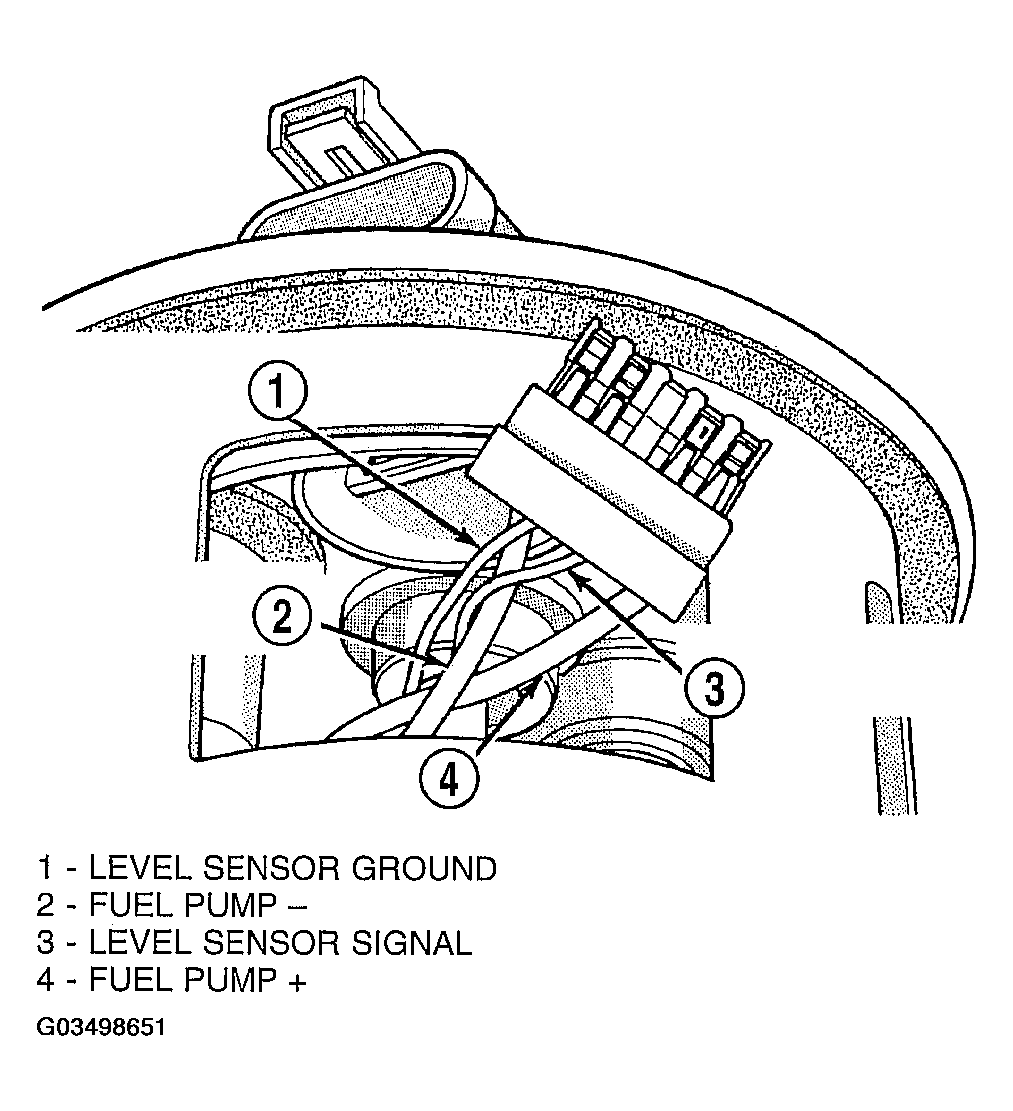 1
2
3
4

1 - LEVEL SENSOR GROUND
2 - FUEL PUMP –
3 - LEVEL SENSOR SIGNAL
4 - FUEL PUMP +

G03498651