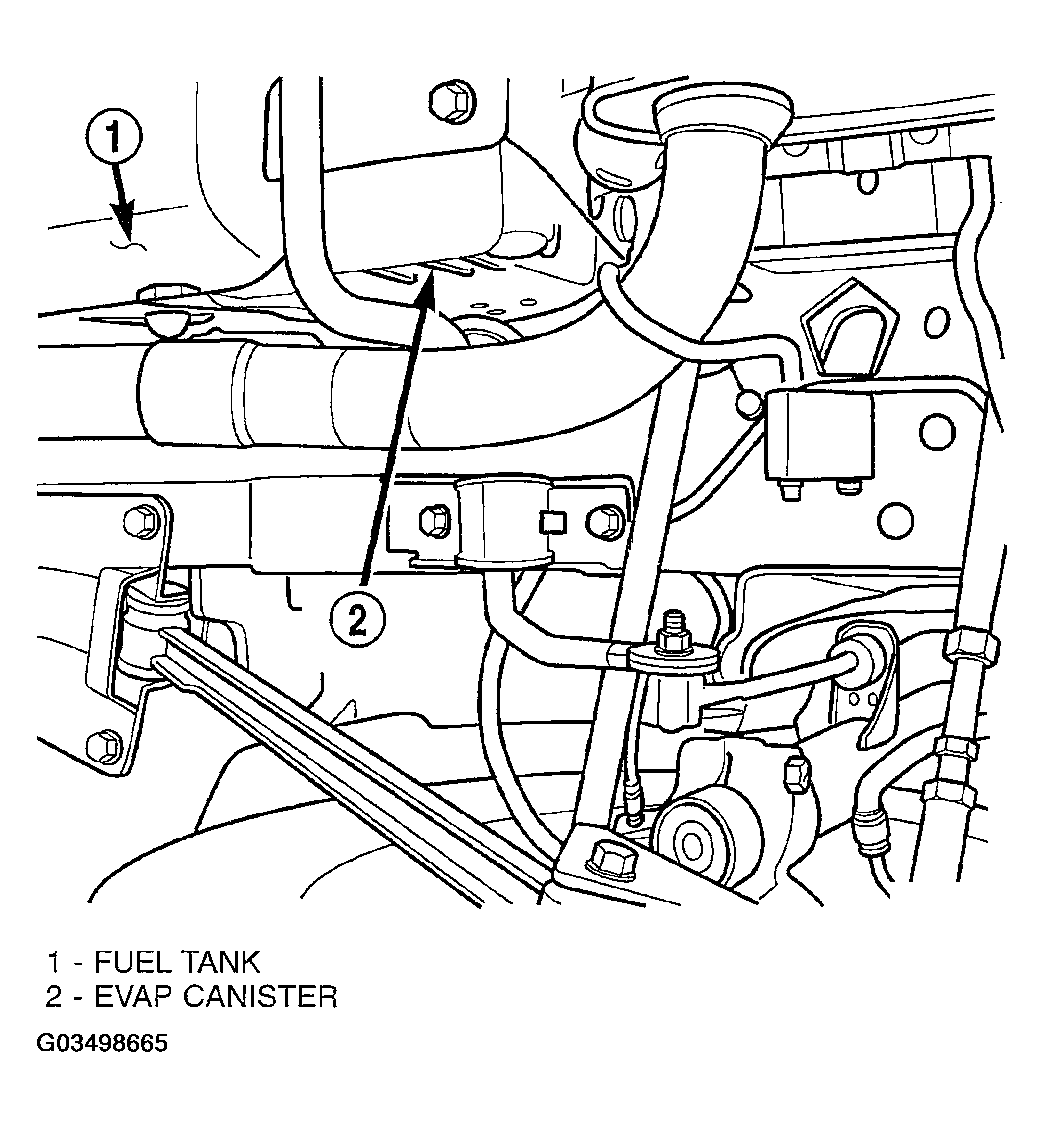 1

2

1 - FUEL TANK
2 - EVAP CANISTER

G03498665