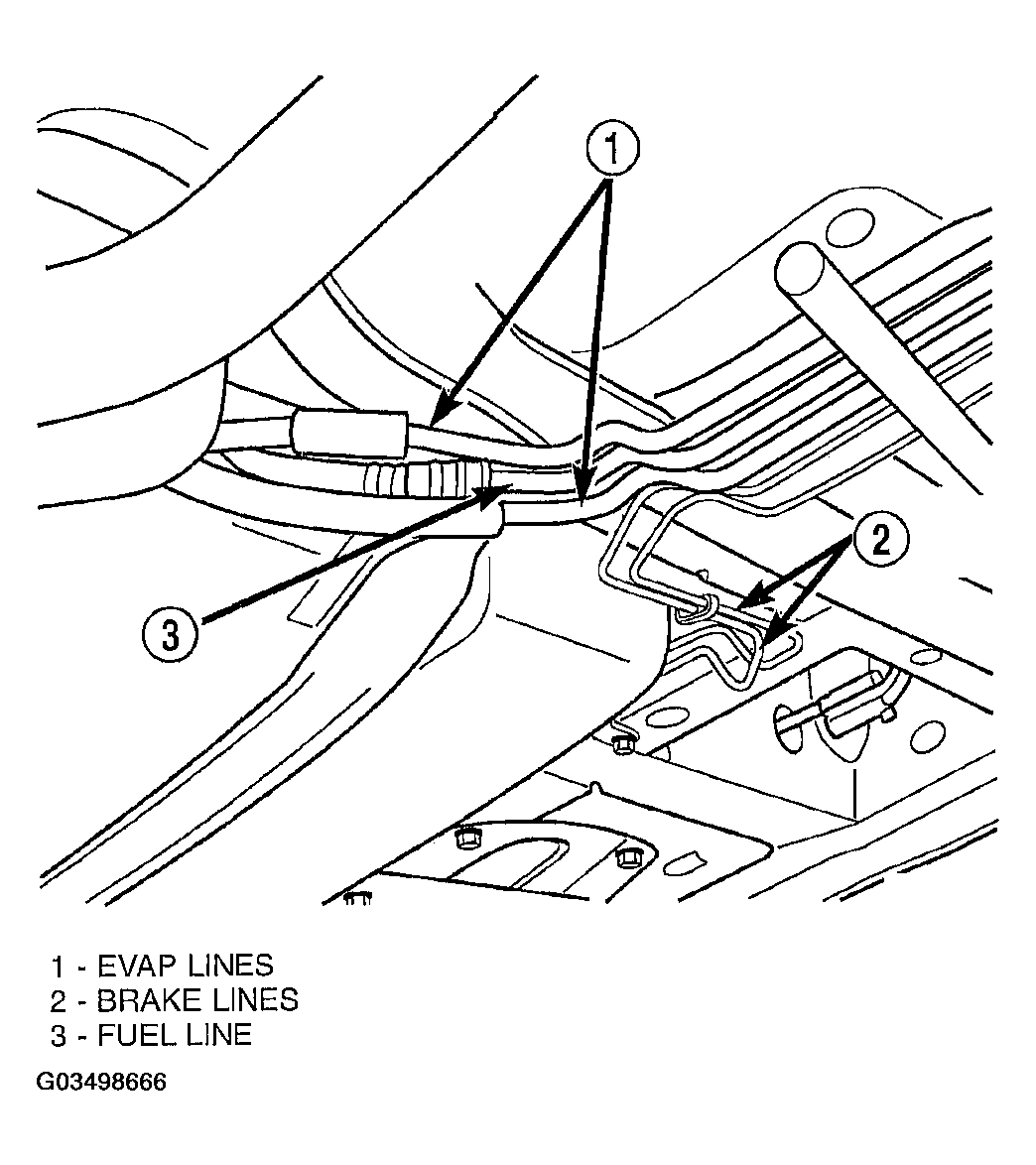 1

2

3

1 - EVAP LINES
2 - BRAKE LINES
3 - FUEL LINE

G03498666