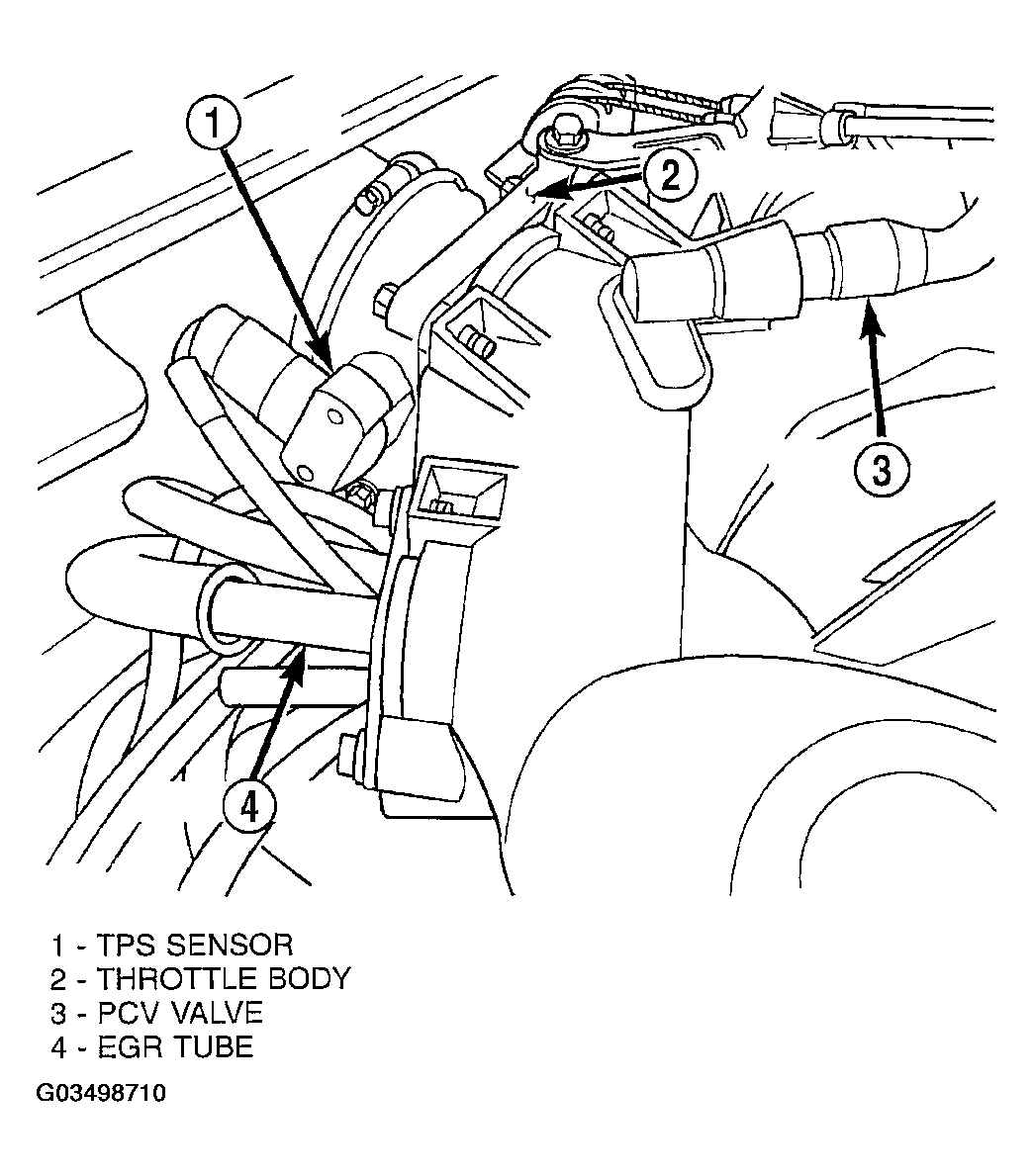 1

2

3

4

1 - TPS SENSOR
2 - THROTTLE BODY
3 - PCV VALVE
4 - EGR TUBE

G03498710