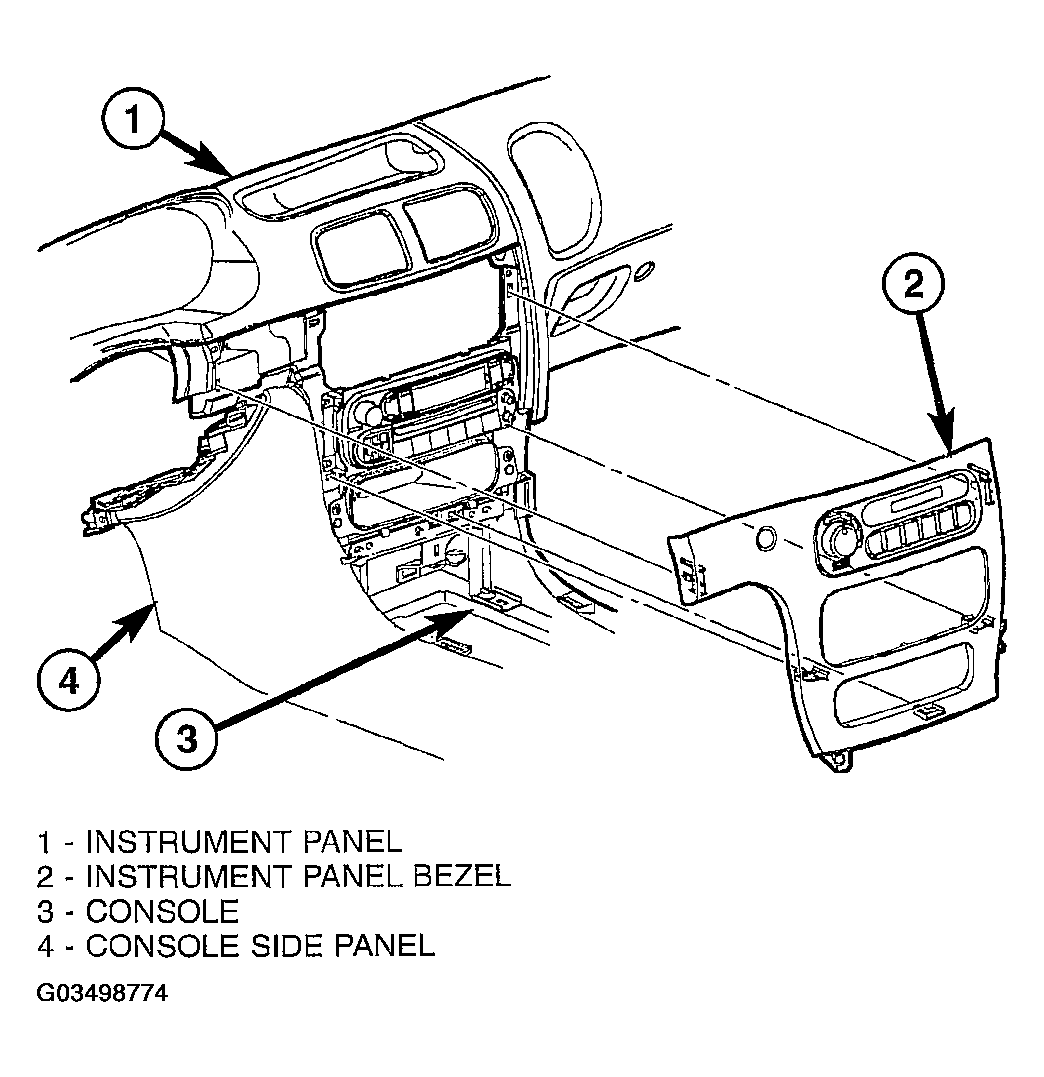 1

2

4

3

1 - INSTRUMENT PANEL
2 - INSTRUMENT PANEL BEZEL
3 - CONSOLE
4 - CONSOLE SIDE PANEL

G03498774