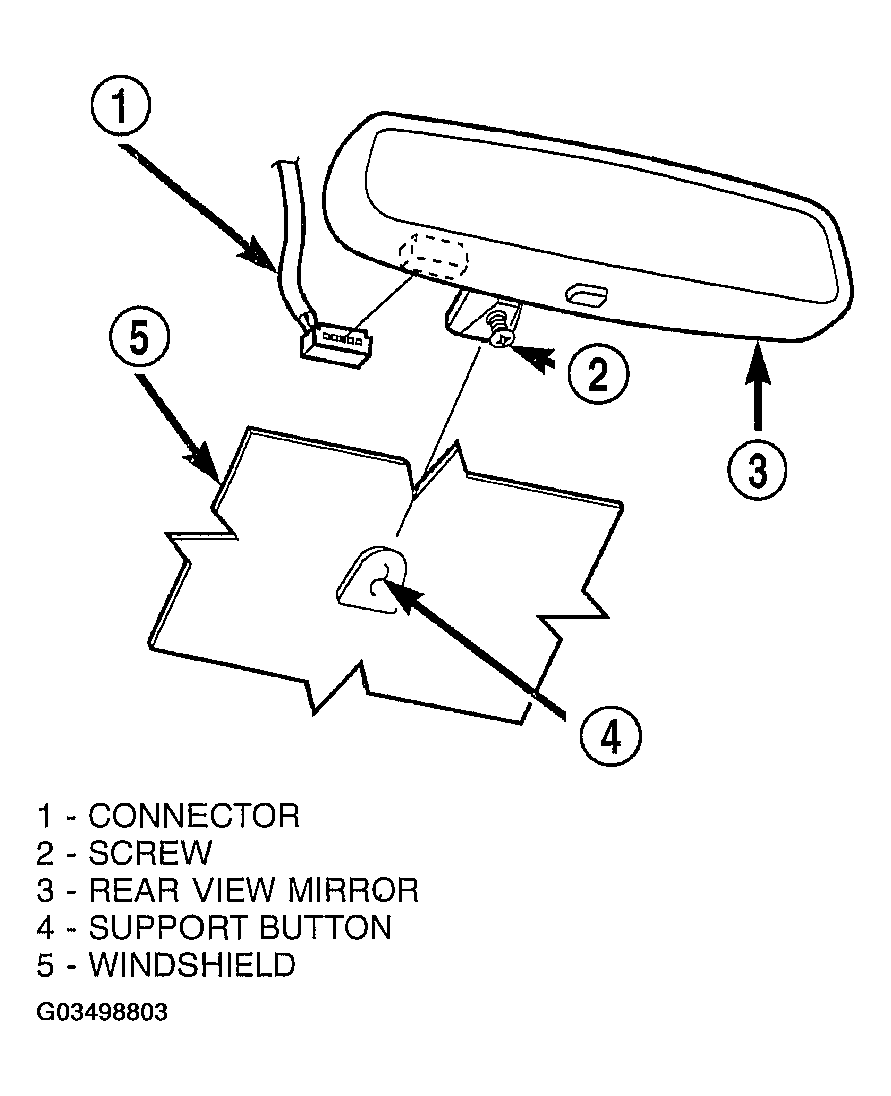 1

5

2

3

4

1 - CONNECTOR
2 - SCREW
3 - REAR VIEW MIRROR
4 - SUPPORT BUTTON
5 - WINDSHIELD

G03498803