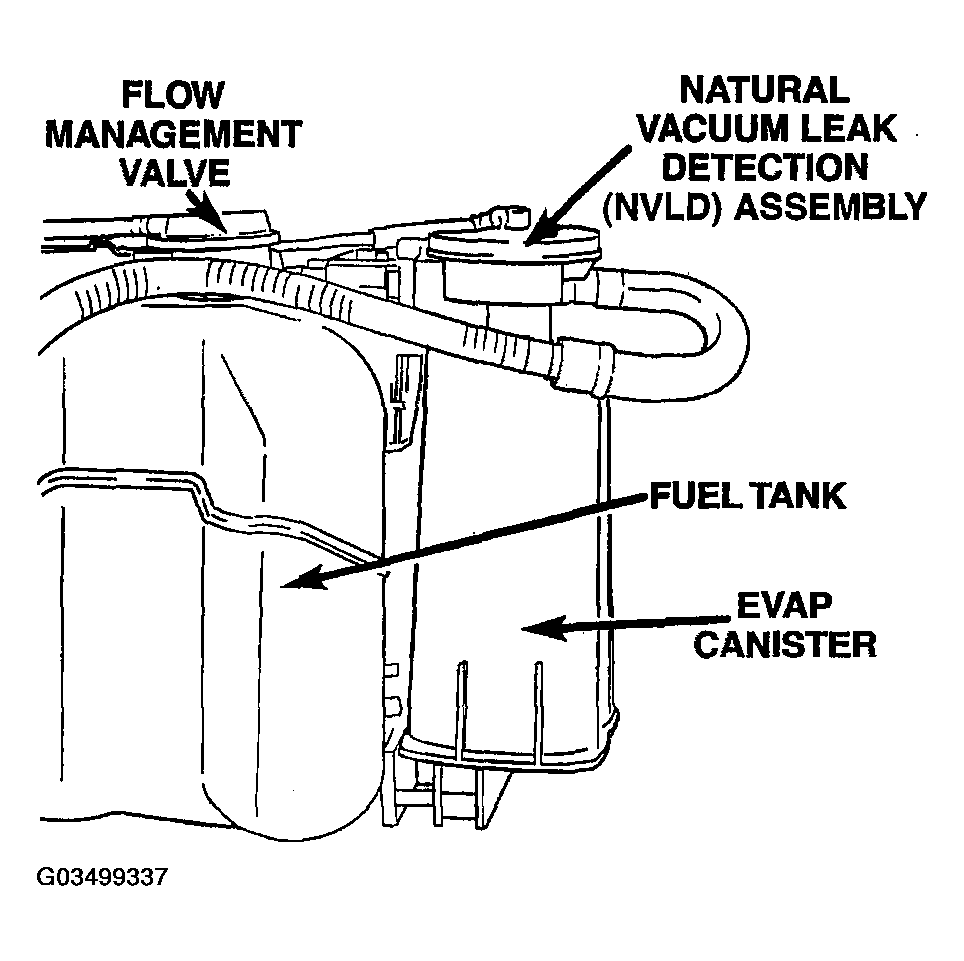 FLOW MANAGEMENT VALVE

NATURAL VACUUM LEAK DETECTION (NVLD) ASSEMBLY

FUEL TANK

EVAP CANISTER

G03499337