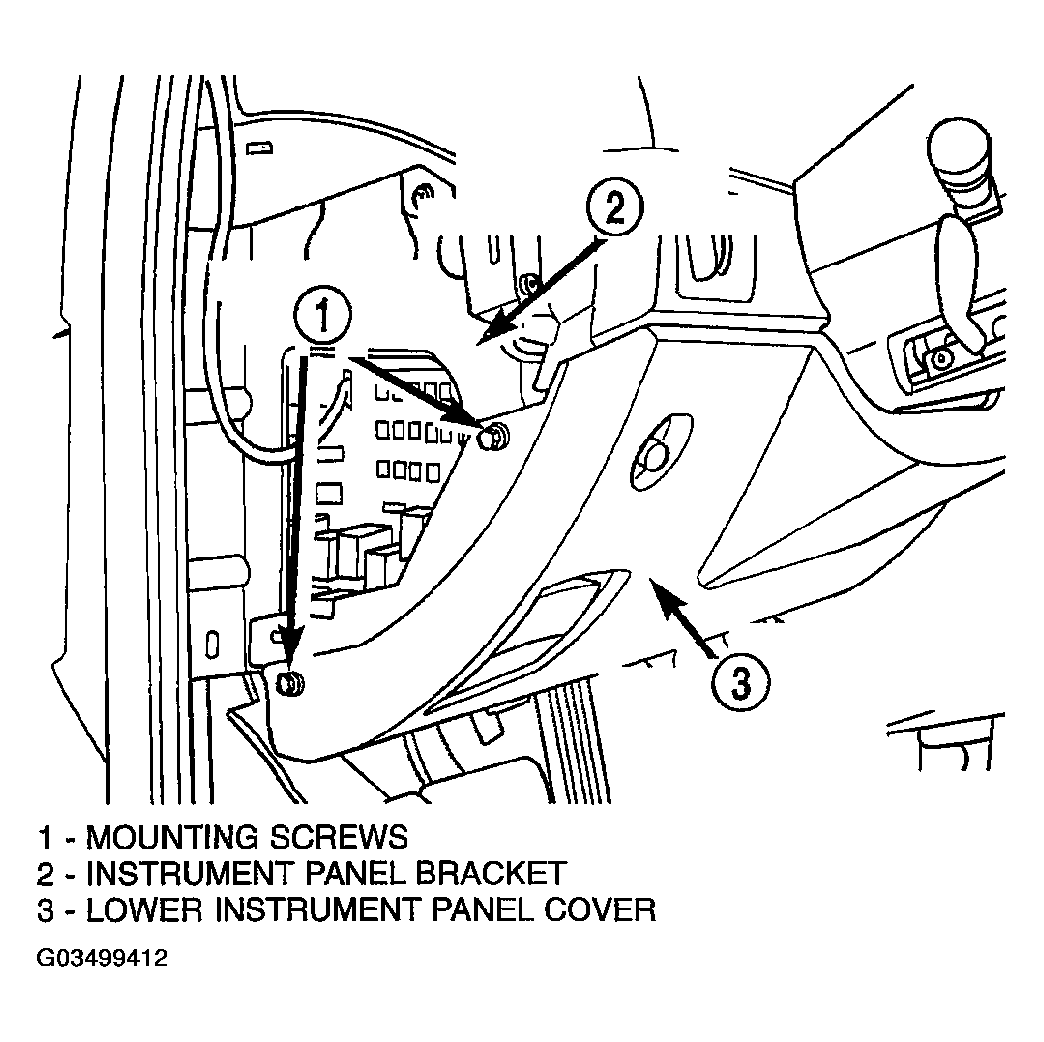 2

1

3

1 - MOUNTING SCREWS
2 - INSTRUMENT PANEL BRACKET
3 - LOWER INSTRUMENT PANEL COVER

G03499412