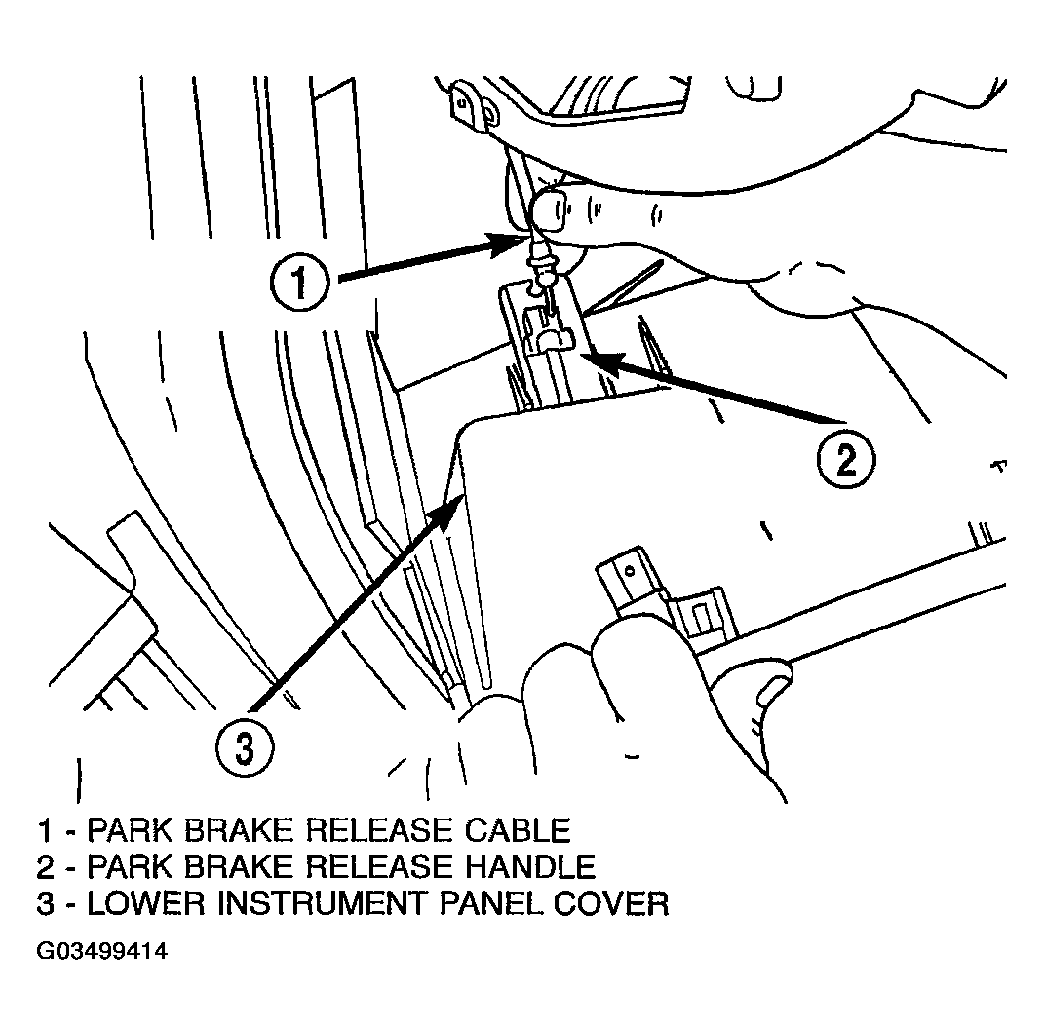 1
2
3

1 - PARK BRAKE RELEASE CABLE
2 - PARK BRAKE RELEASE HANDLE
3 - LOWER INSTRUMENT PANEL COVER

G03499414