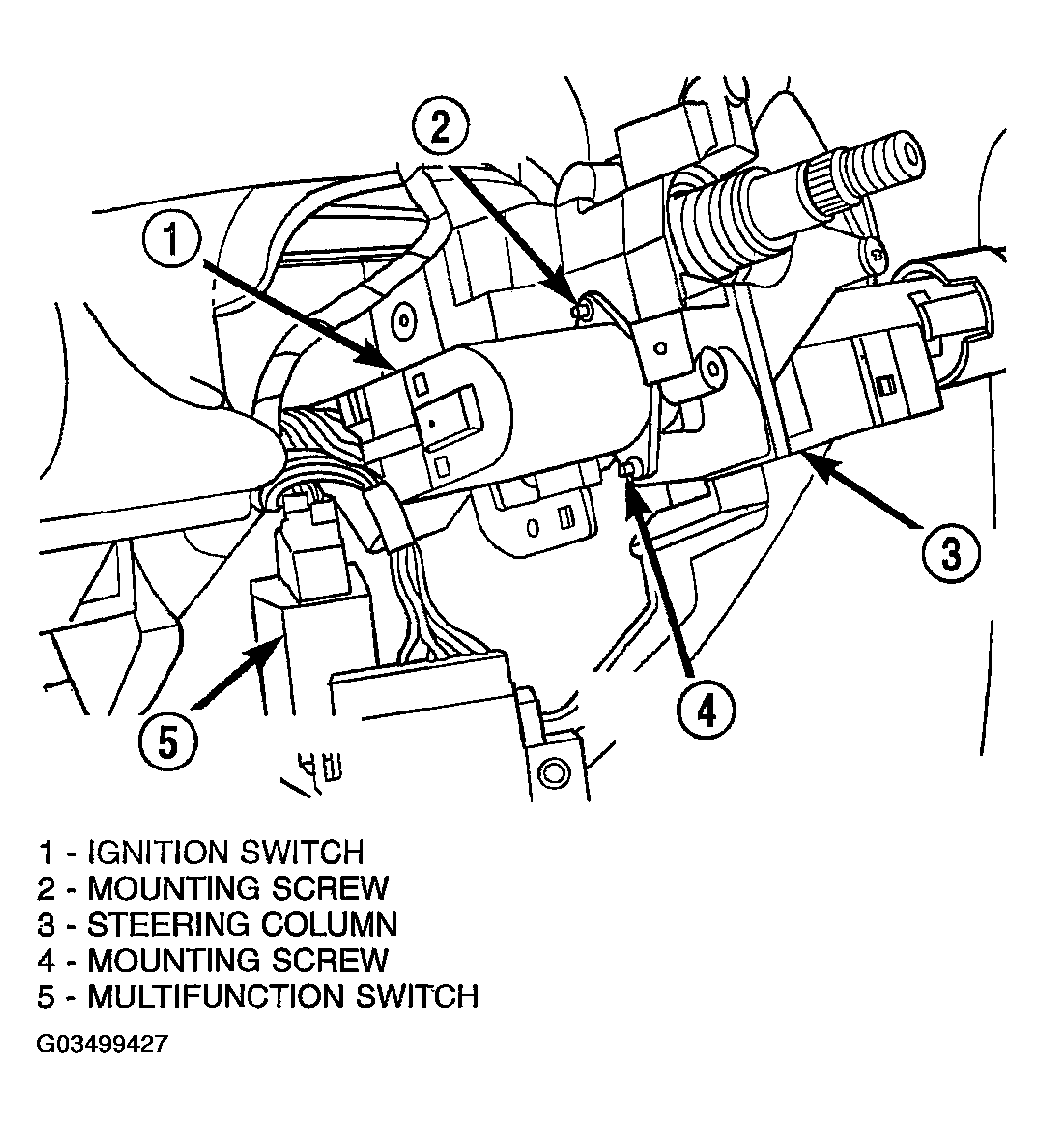 2
1
3
4
5

1 - IGNITION SWITCH
2 - MOUNTING SCREW
3 - STEERING COLUMN
4 - MOUNTING SCREW
5 - MULTIFUNCTION SWITCH

G03499427