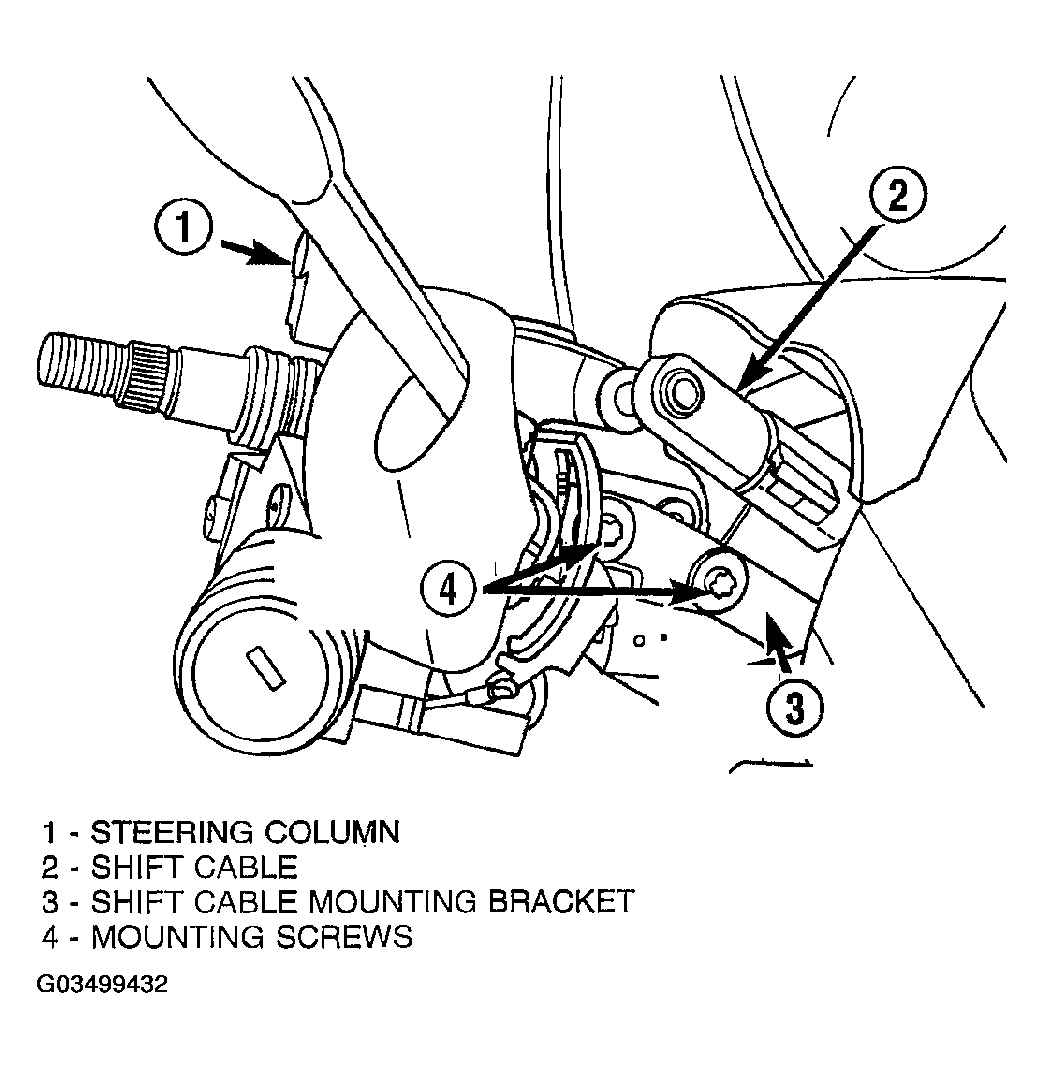 1
2
4
3

1 - STEERING COLUMN
2 - SHIFT CABLE
3 - SHIFT CABLE MOUNTING BRACKET
4 - MOUNTING SCREWS

G03499432