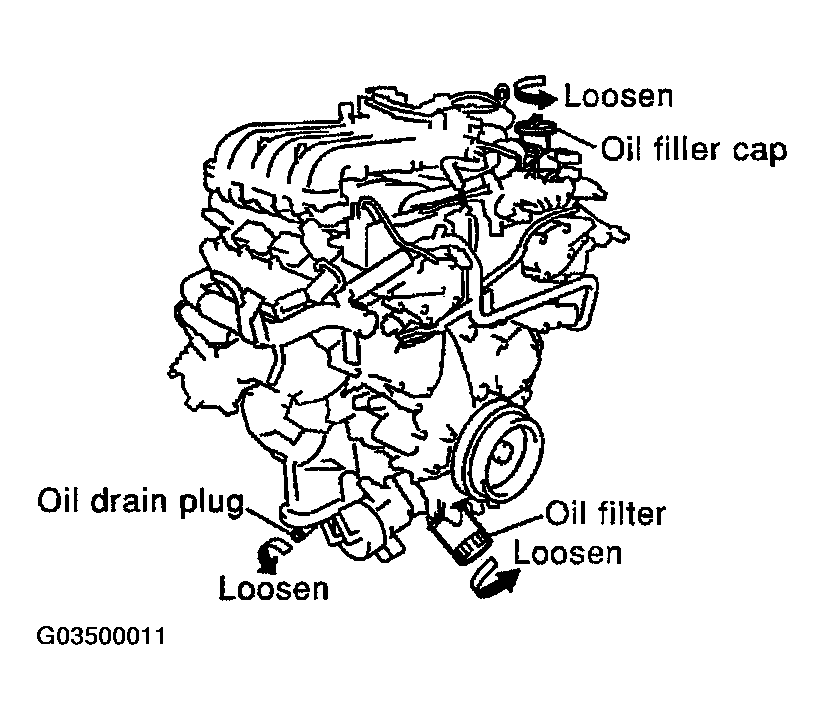 Loosen
Oil filler cap
Oil drain plug
Oil filter
Loosen
Loosen
G03500011