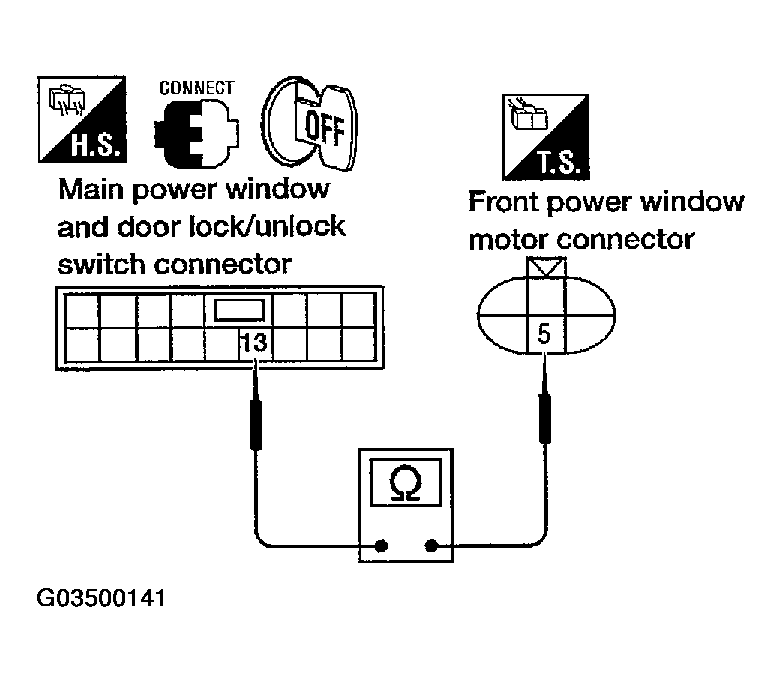 H.S.

CONNECT

OFF

Main power window and door lock/unlock switch connector

13

T.S.

Front power window motor connector

5

Ω

G03500141