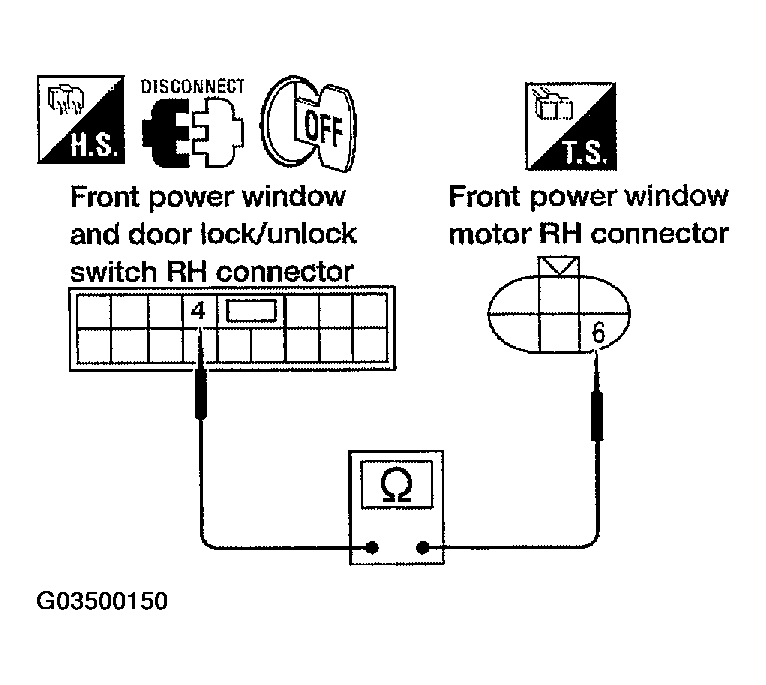 H.S.

DISCONNECT

OFF

Front power window and door lock/unlock switch RH connector

4

T.S.

Front power window motor RH connector

6

Ω

G03500150