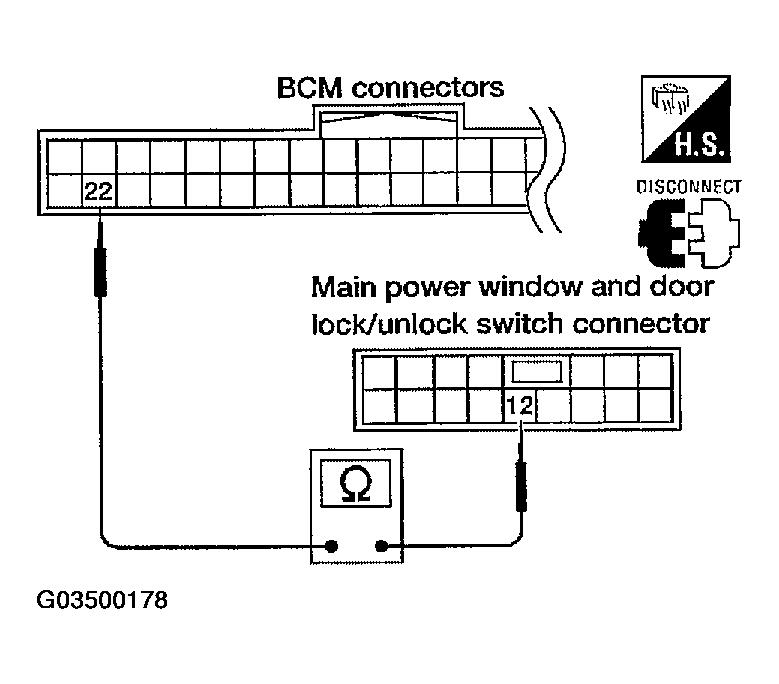 BCM connectors

H.S.

DISCONNECT

22

Main power window and door lock/unlock switch connector

12

Ω

G03500178