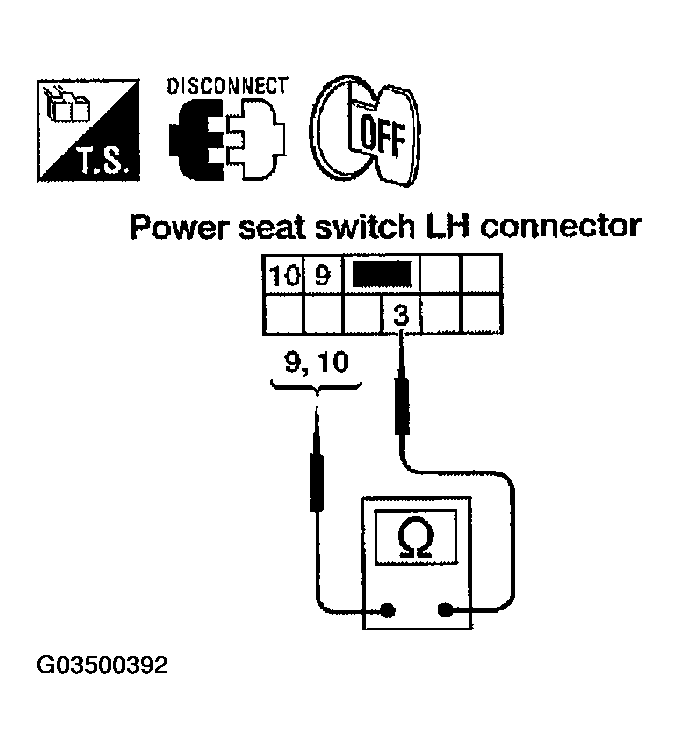 T.S.

DISCONNECT

OFF

Power seat switch LH connector

10 9

3

9, 10

Ω

G03500392