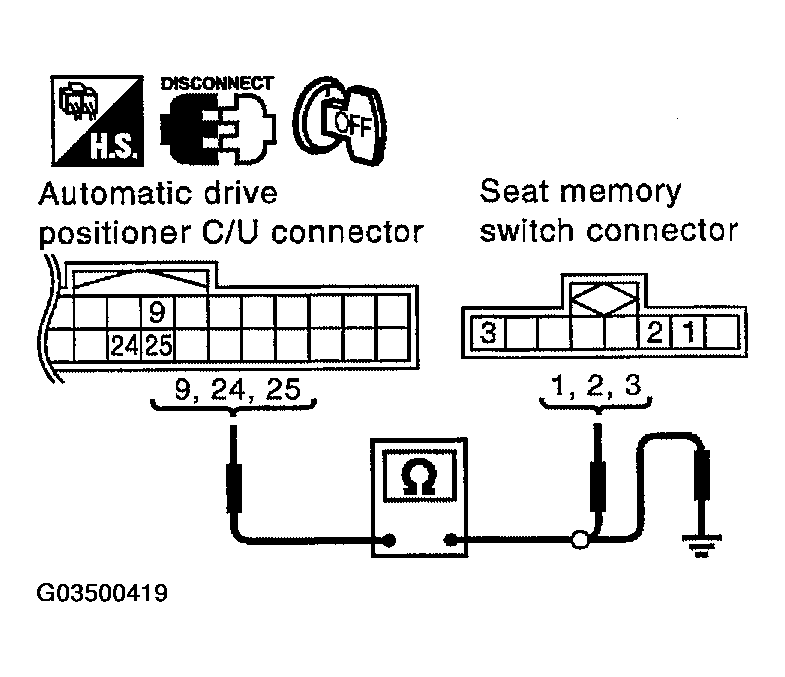 H.S.

DISCONNECT

OFF

Automatic drive positioner C/U connector

9
24 25

9, 24, 25

Seat memory switch connector

3 2 1

1, 2, 3

Ω

G03500419