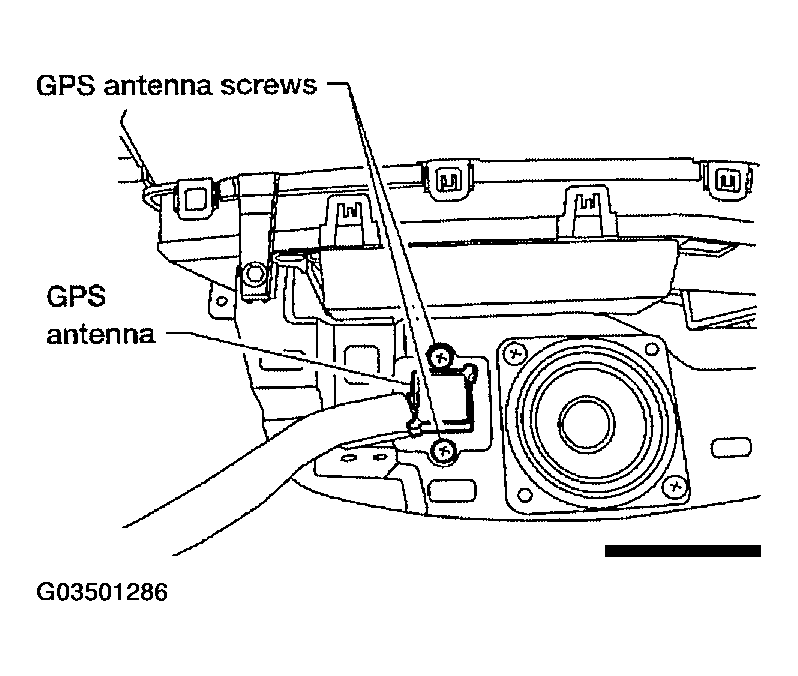 GPS antenna screws

GPS antenna

G03501286