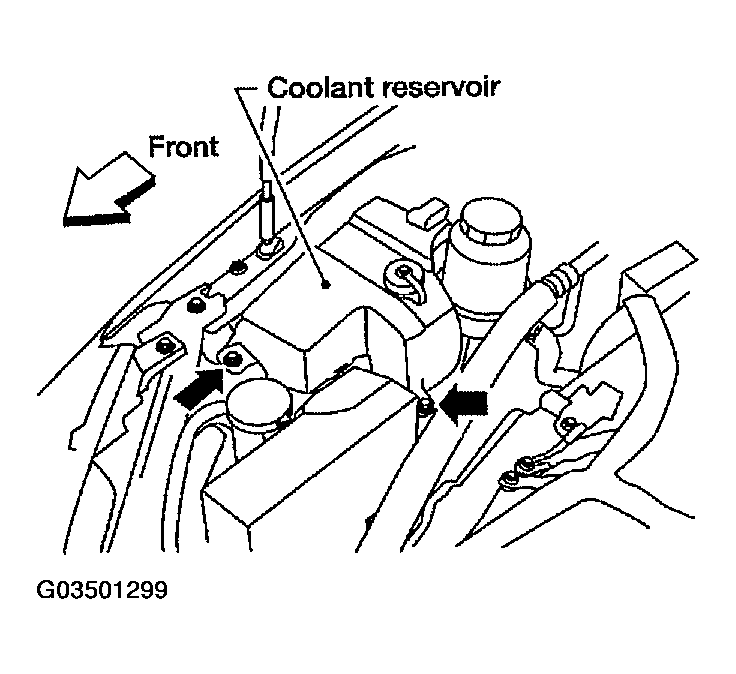 Coolant reservoir

Front

G03501299