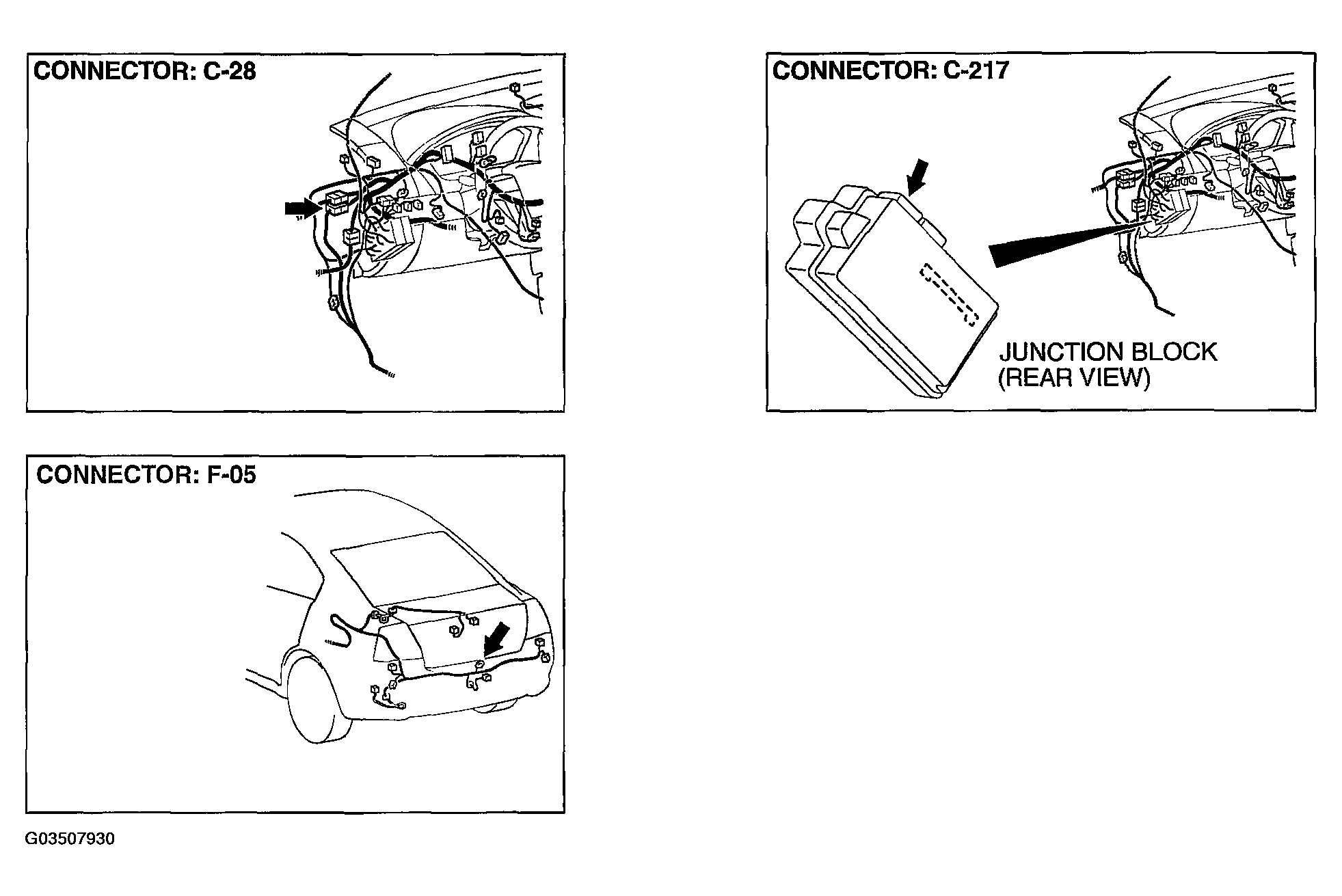 CONNECTOR: C-28

CONNECTOR: C-217

JUNCTION BLOCK (REAR VIEW)

CONNECTOR: F-05

G03507930