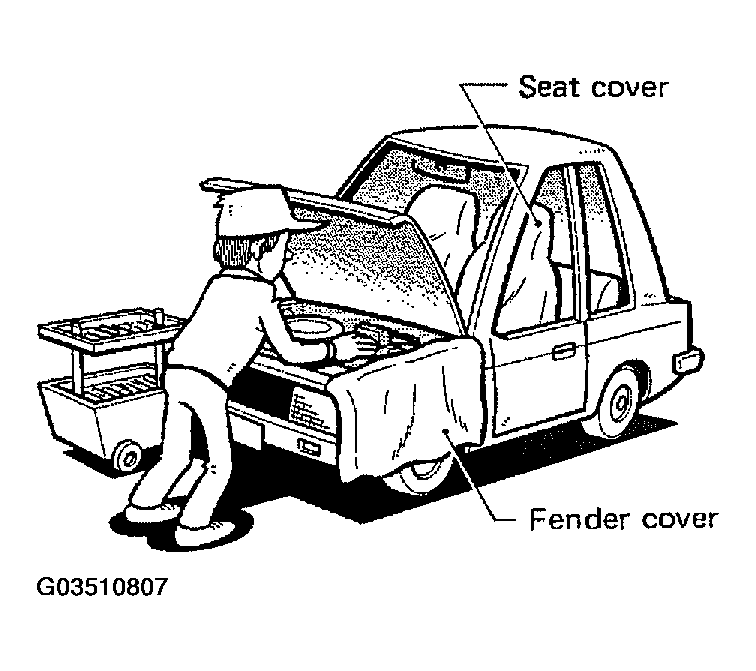 Seat cover

Fender cover

G03510807