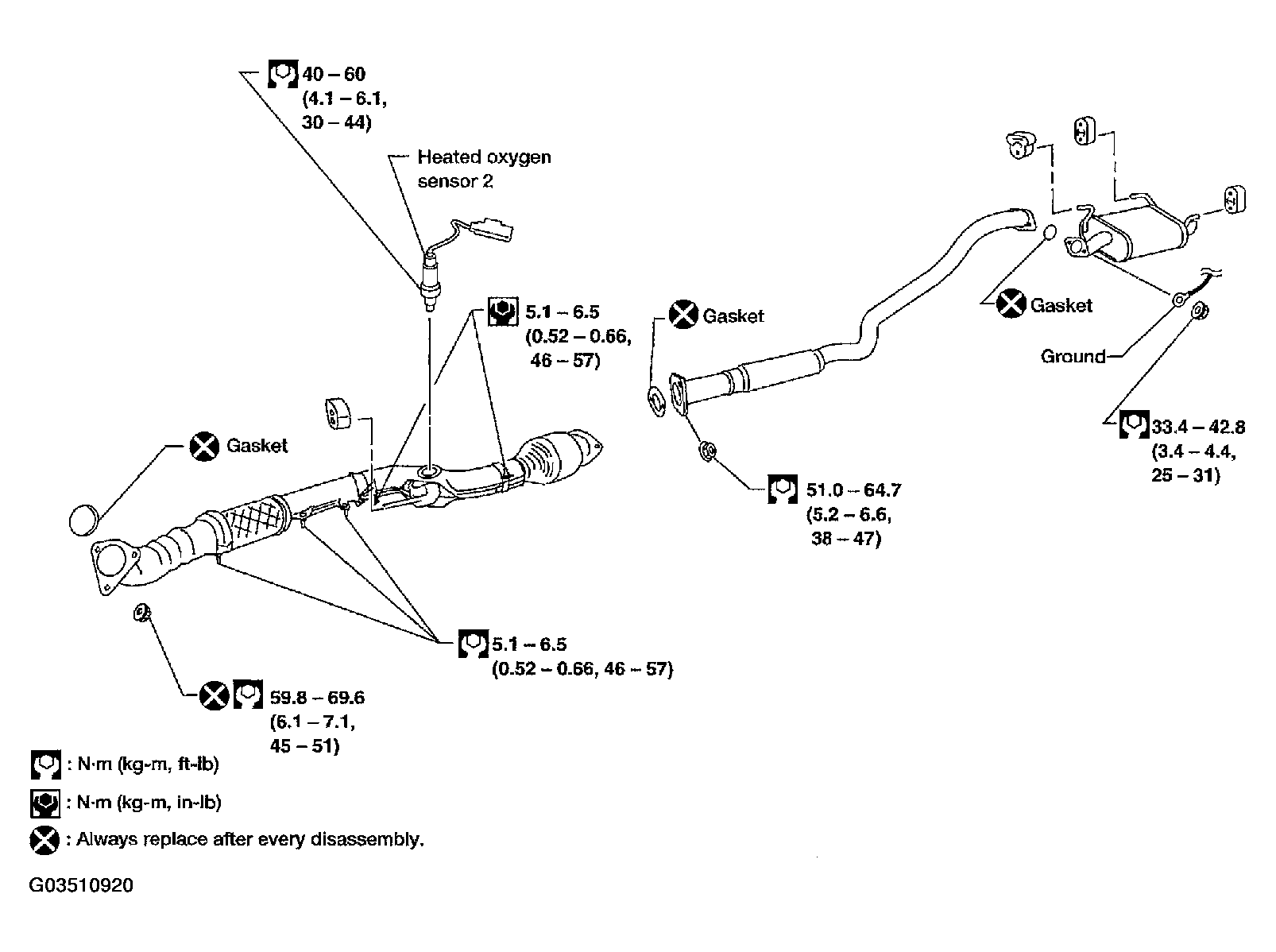 40 – 60
(4.1 – 6.1,
30 – 44)

Heated oxygen sensor 2

5.1 – 6.5
(0.52 – 0.66,
46 – 57)

Gasket

Gasket

Gasket

Ground

33.4 – 42.8
(3.4 – 4.4,
25 – 31)

51.0 – 64.7
(5.2 – 6.6,
38 – 47)

5.1 – 6.5
(0.52 – 0.66, 46 – 57)

59.8 – 69.6
(6.1 – 7.1,
45 – 51)

: N·m (kg-m, ft-lb)

: N·m (kg-m, in-lb)

: Always replace after every disassembly.

G03510920