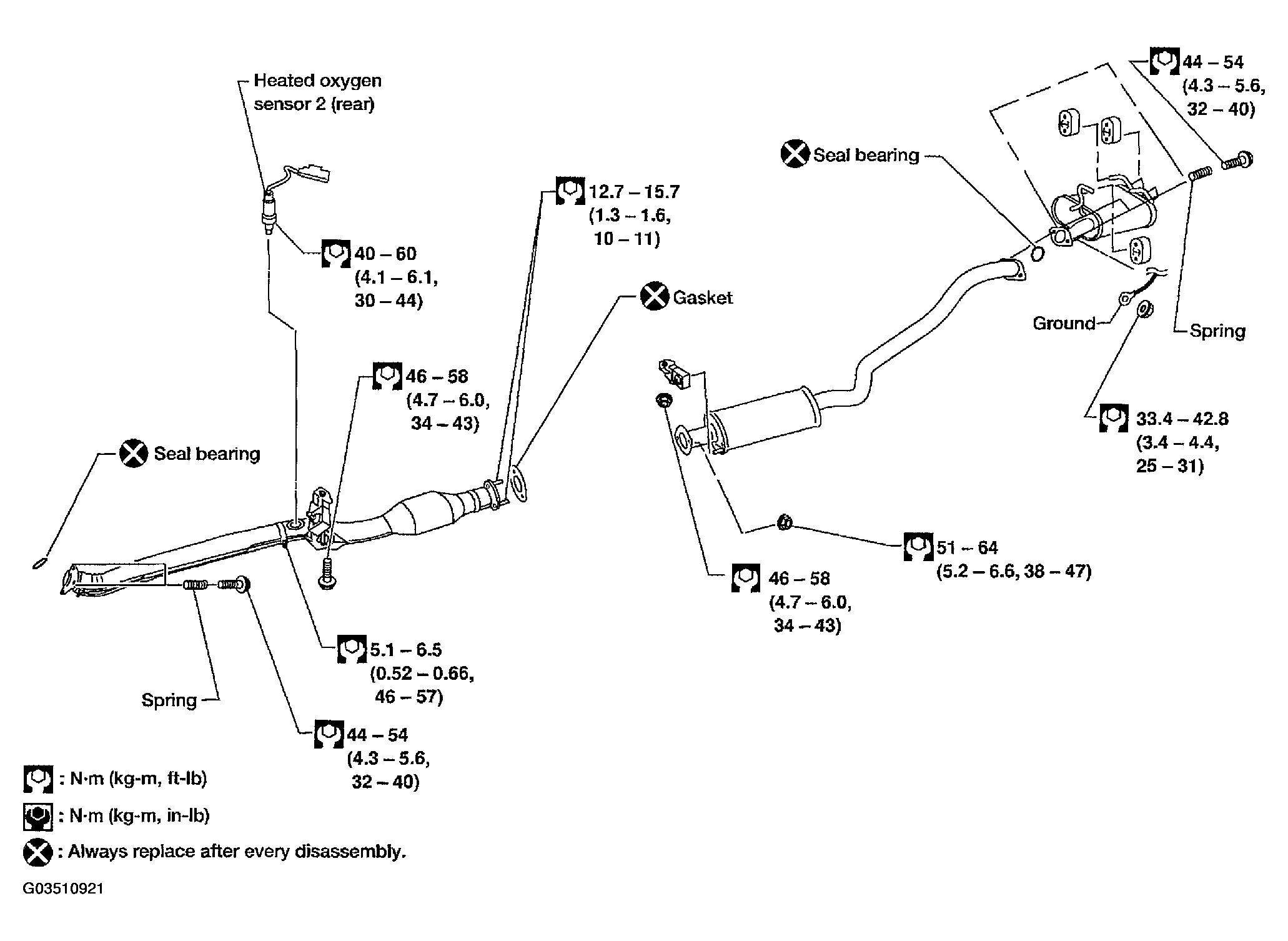 Heated oxygen sensor 2 (rear)

40 – 60 (4.1 – 6.1, 30 – 44)

12.7 – 15.7 (1.3 – 1.6, 10 – 11)

Gasket

46 – 58 (4.7 – 6.0, 34 – 43)

Seal bearing

5.1 – 6.5 (0.52 – 0.66, 46 – 57)

Spring

44 – 54 (4.3 – 5.6, 32 – 40)

44 – 54 (4.3 – 5.6, 32 – 40)

Seal bearing

Ground

Spring

33.4 – 42.8 (3.4 – 4.4, 25 – 31)

51 – 64 (5.2 – 6.6, 38 – 47)

46 – 58 (4.7 – 6.0, 34 – 43)

: N·m (kg-m, ft-lb)

: N·m (kg-m, in-lb)

: Always replace after every disassembly.

G03510921