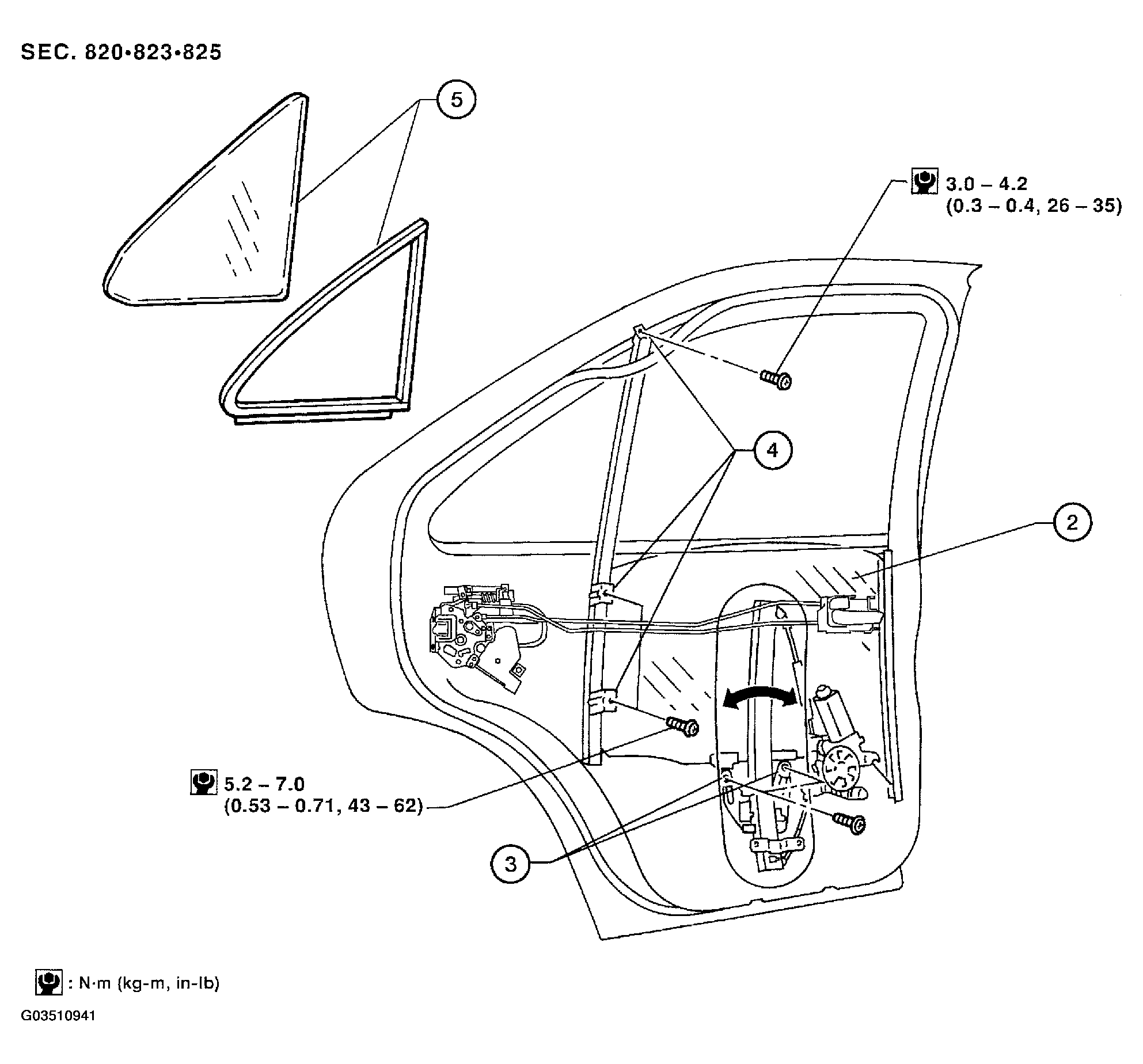 SEC. 820•823•825

5

3.0 – 4.2
(0.3 – 0.4, 26 – 35)

4

2

5.2 – 7.0
(0.53 – 0.71, 43 – 62)

3

: N·m (kg-m, in-lb)

G03510941