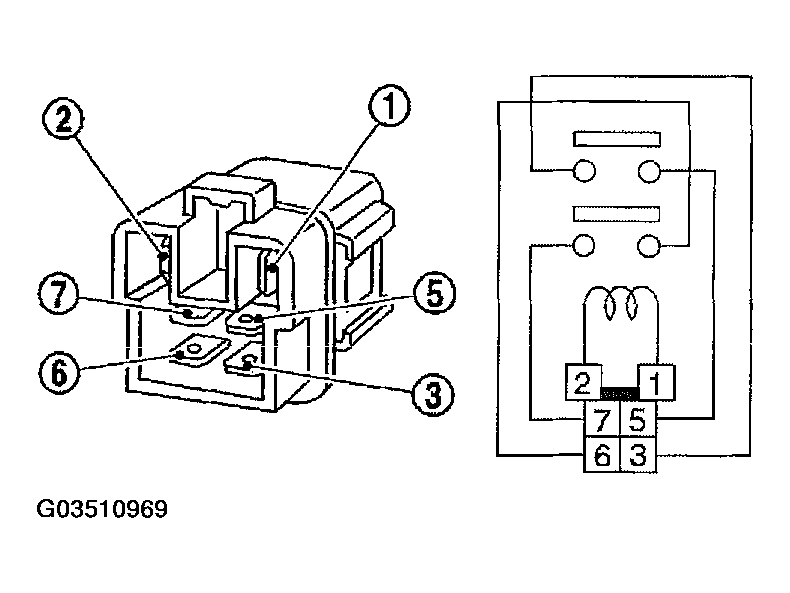 2
1
7
5
6
3

2 1
7 5
6 3

G03510969