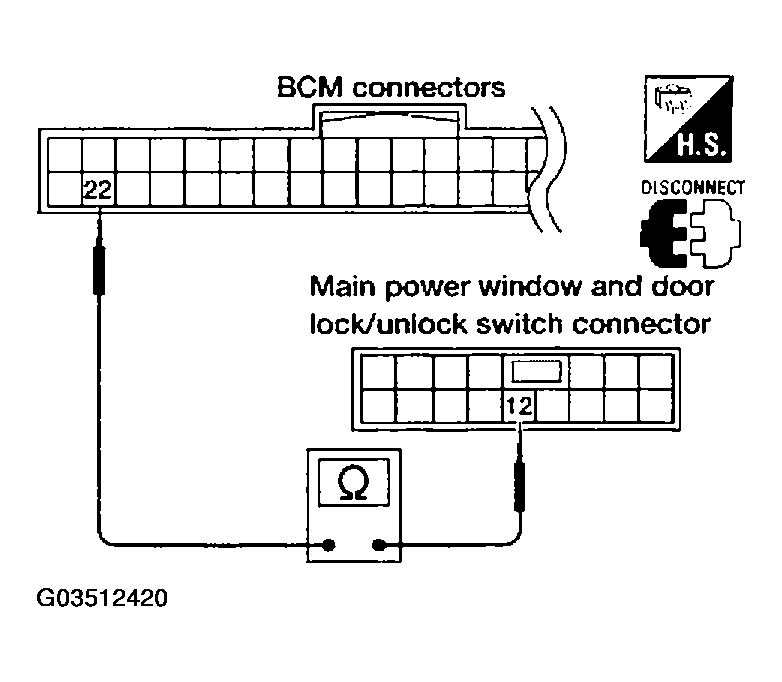 BCM connectors

H.S.

DISCONNECT

22

Main power window and door lock/unlock switch connector

12

Ω

G03512420