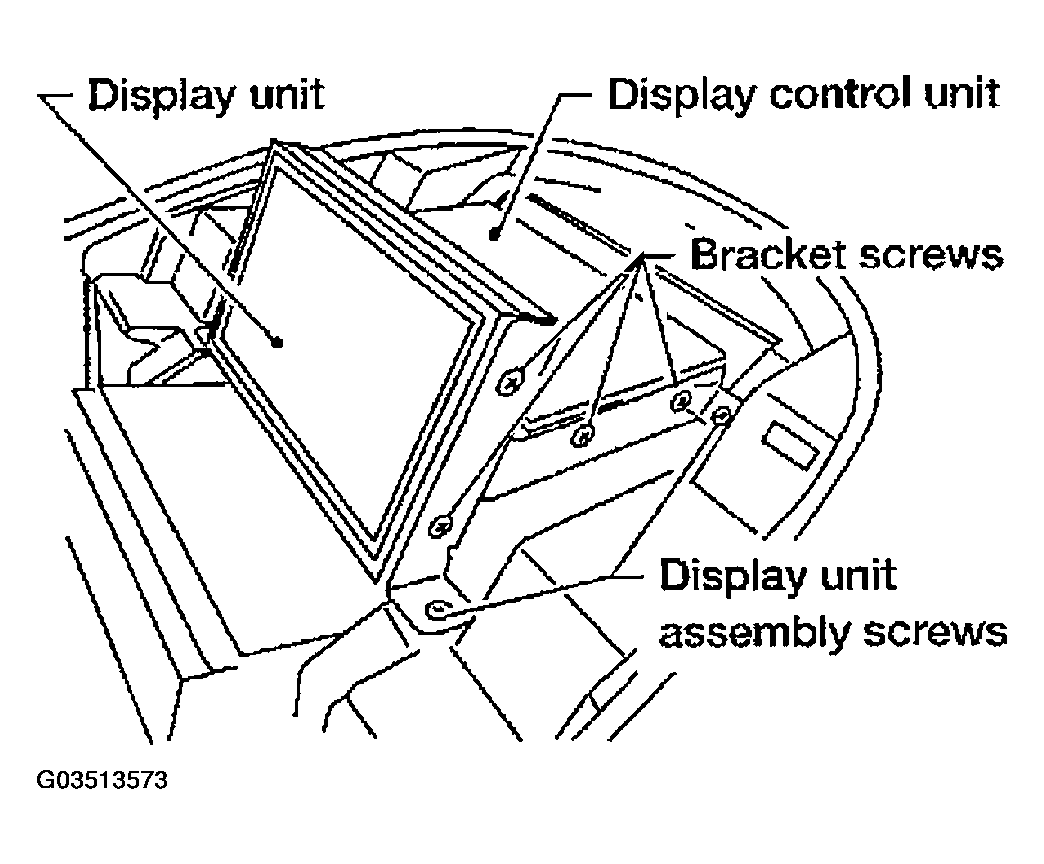 Display unit

Display control unit

Bracket screws

Display unit assembly screws

G03513573