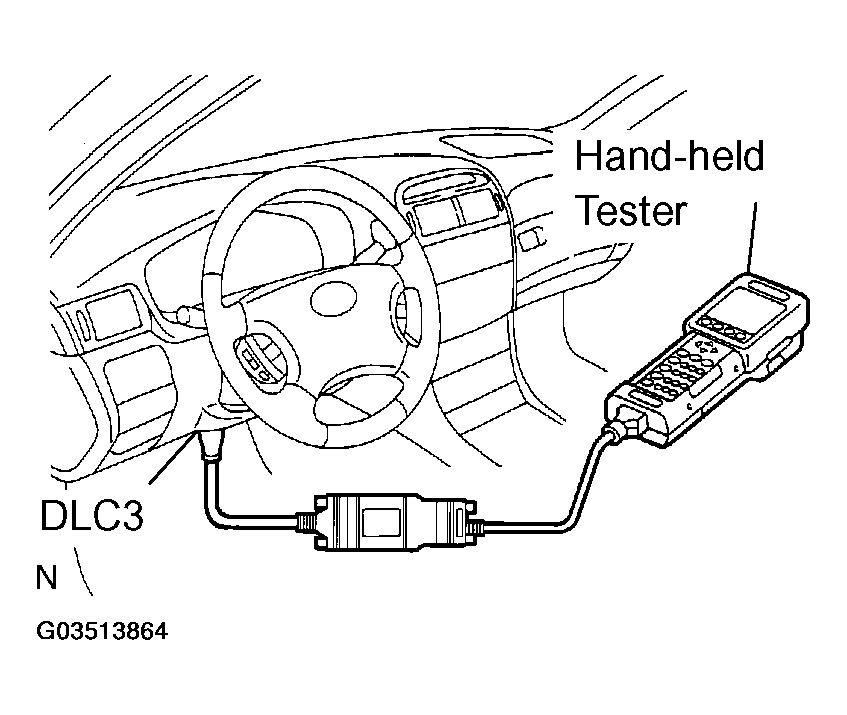 Hand-held
Tester

DLC3

N

G03513864