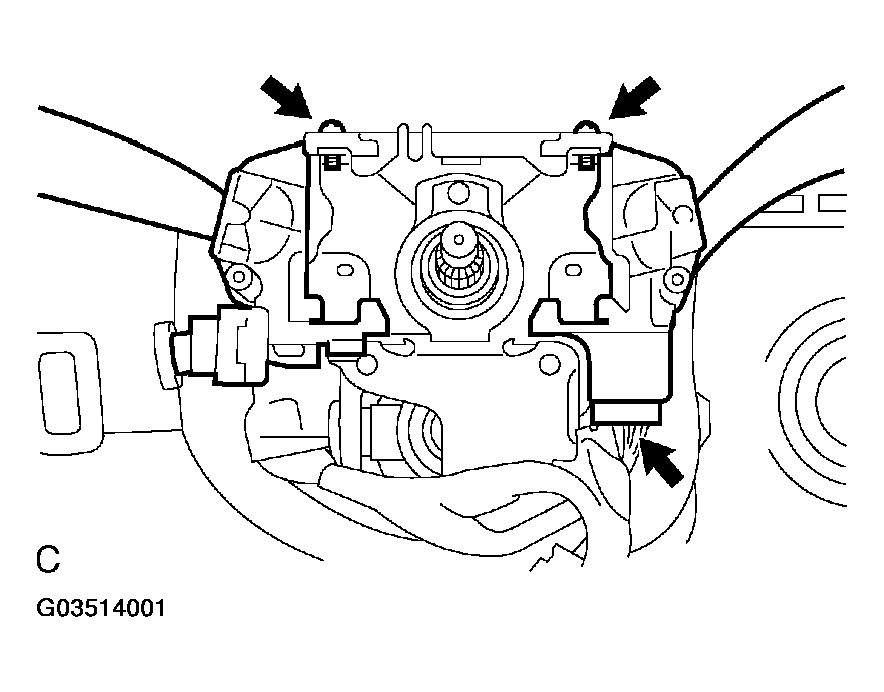 C

G03514001