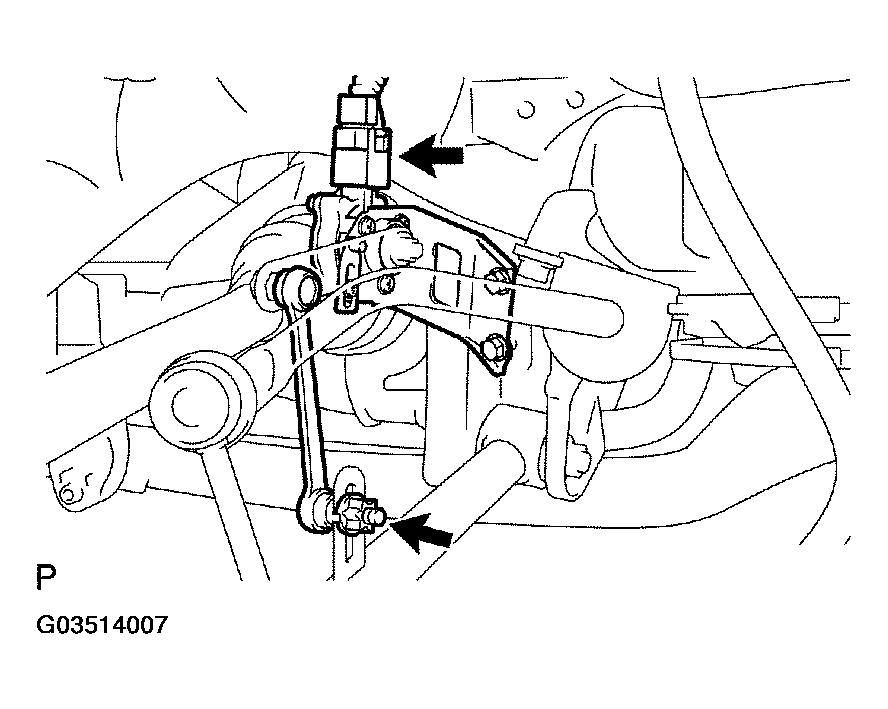 P

G03514007